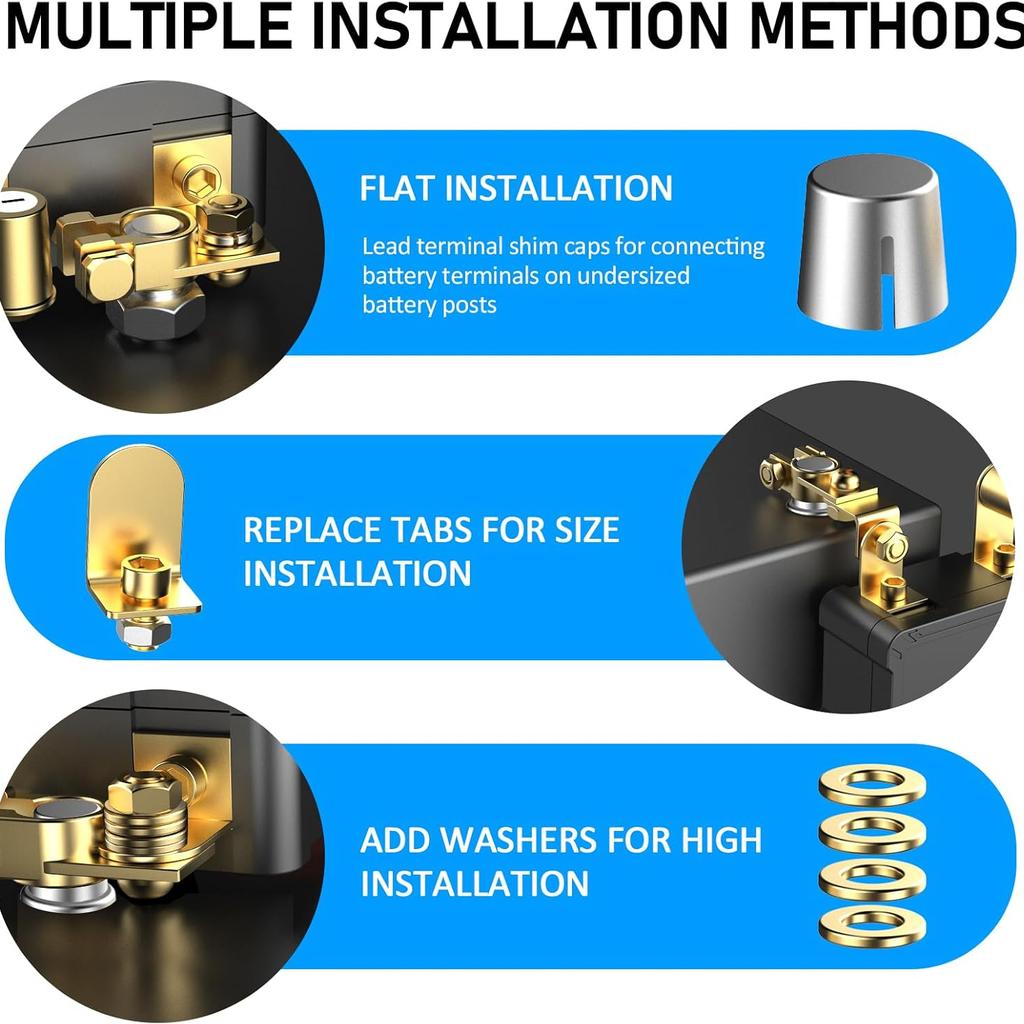 MULTIPLE INSTALLATION METHODS

FLAT INSTALLATION

Lead terminal shim caps for connecting battery terminals on undersized battery posts

REPLACE TABS FOR SIZE INSTALLATION

ADD WASHERS FOR HIGH INSTALLATION