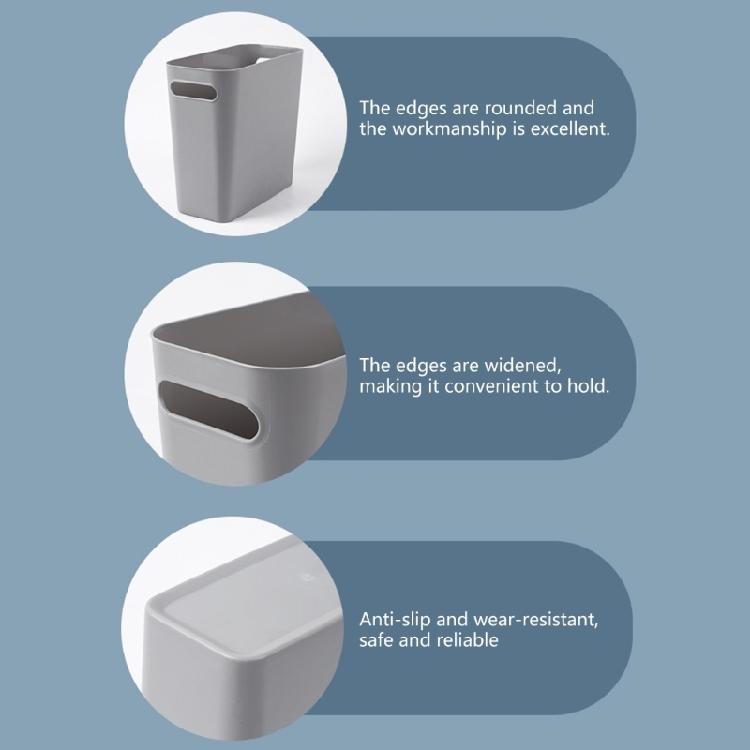 The edges are rounded and the workmanship is excellent.

The edges are widened, making it convenient to hold.

Anti-slip and wear-resistant, safe and reliable