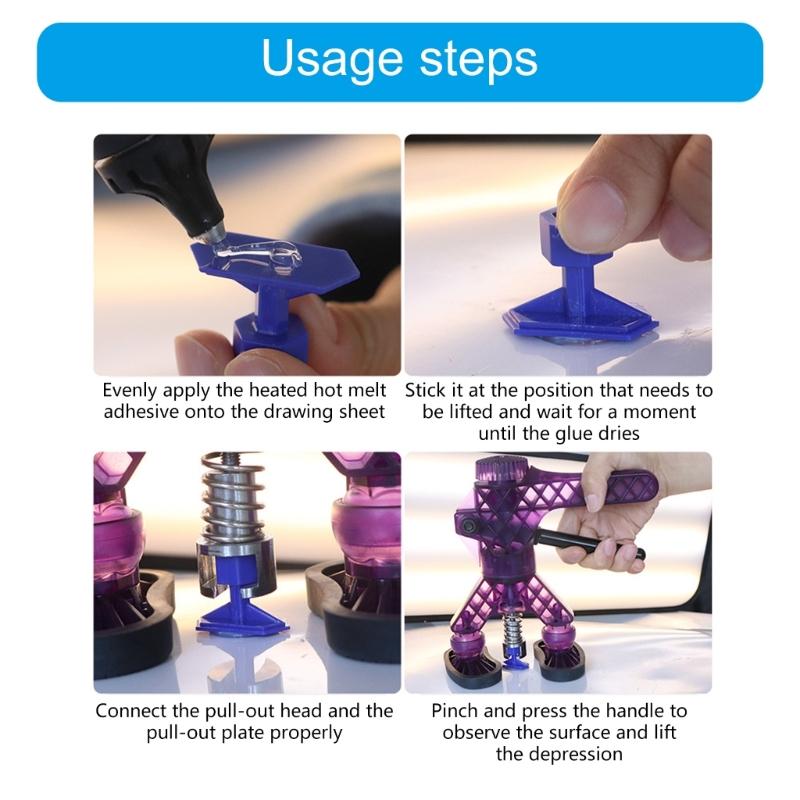 Usage steps

Evenly apply the heated hot melt adhesive onto the drawing sheet

Stick it at the position that needs to be lifted and wait for a moment until the glue dries

Connect the pull-out head and the pull-out plate properly

Pinch and press the handle to observe the surface and lift the depression