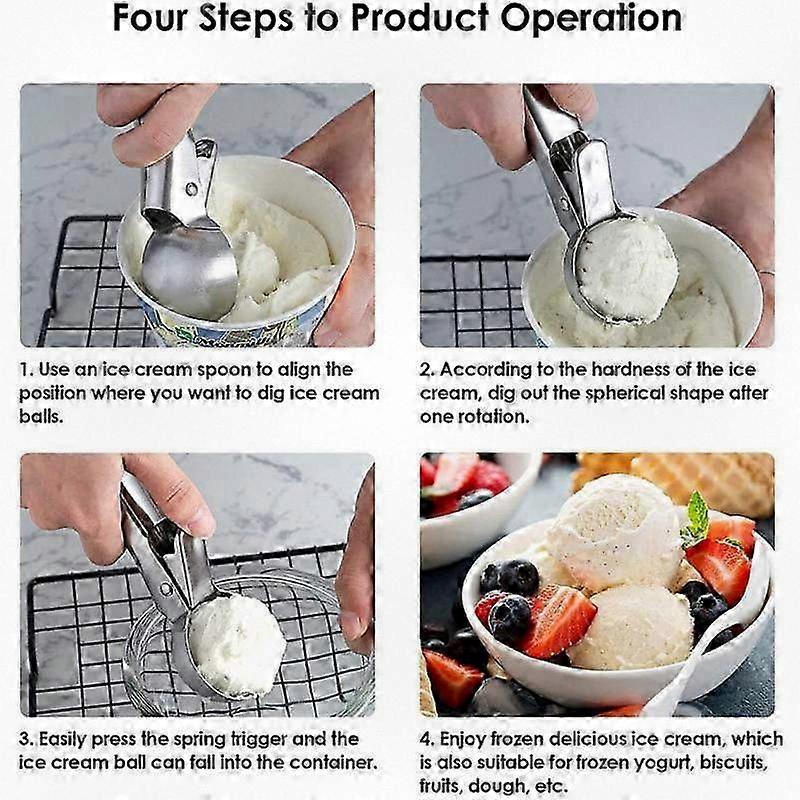 Four Steps to Product Operation

1. Use an ice cream spoon to align the position where you want to dig ice cream balls.

2. According to the hardness of the ice cream, dig out the spherical shape after one rotation.

3. Easily press the spring trigger and the ice cream ball can fall into the container.

4. Enjoy frozen delicious ice cream, which is also suitable for frozen yogurt, biscuits, fruits, dough, etc.