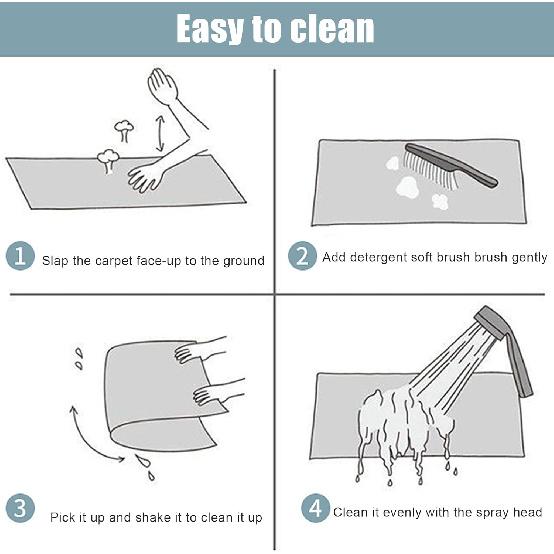 Easy to clean

1 Slap the carpet face-up to the ground

2 Add detergent soft brush brush gently

3 Pick it up and shake it to clean it up

4 Clean it evenly with the spray head