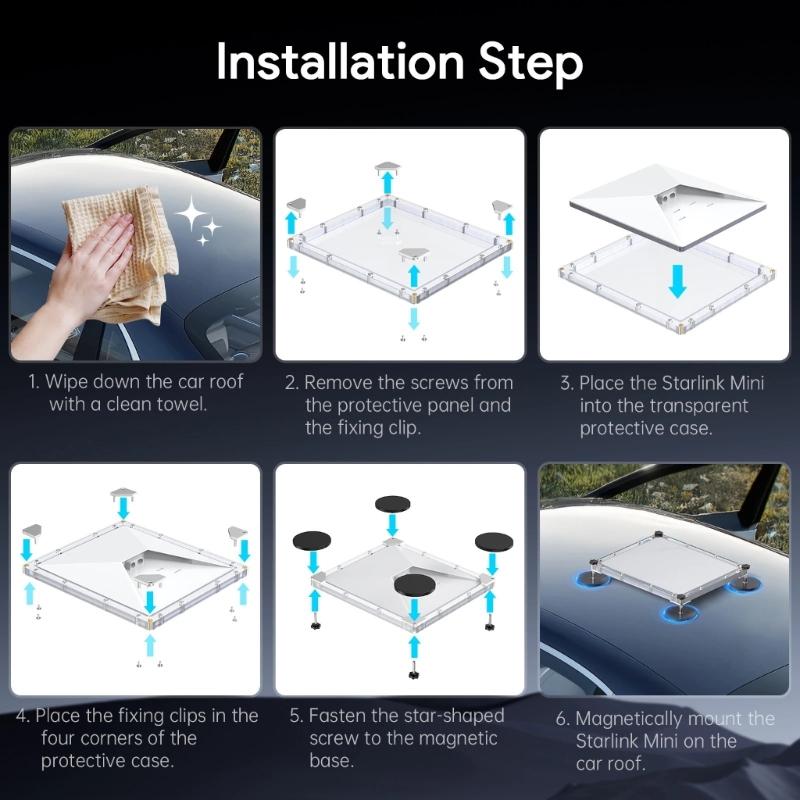 Installation Step

1. Wipe down the car roof with a clean towel.

2. Remove the screws from the protective panel and the fixing clip.

3. Place the Starlink Mini into the transparent protective case.

4. Place the fixing clips in the four corners of the protective case.

5. Fasten the star-shaped screw to the magnetic base.

6. Magnetically mount the Starlink Mini on the car roof.