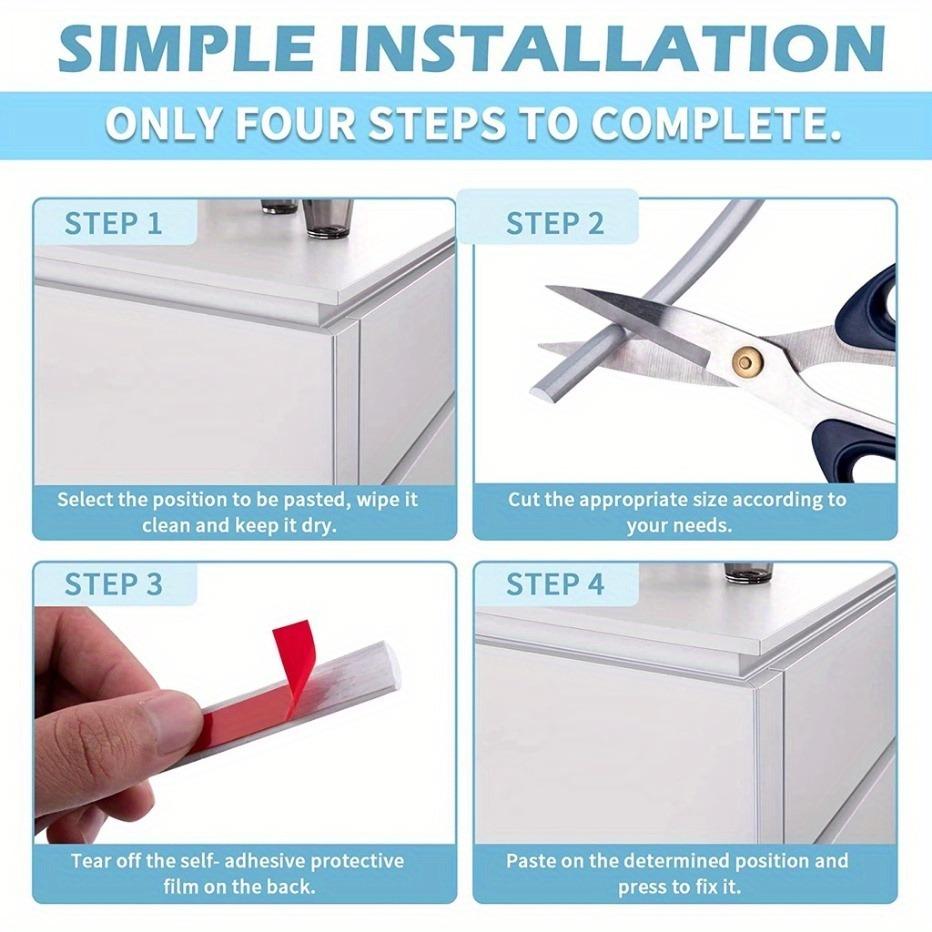 SIMPLE INSTALLATION

ONLY FOUR STEPS TO COMPLETE.

STEP 1

Select the position to be pasted, wipe it clean and keep it dry.

STEP 2

Cut the appropriate size according to your needs.

STEP 3

Tear off the self- adhesive protective film on the back.

STEP 4

Paste on the determined position and press to fix it.