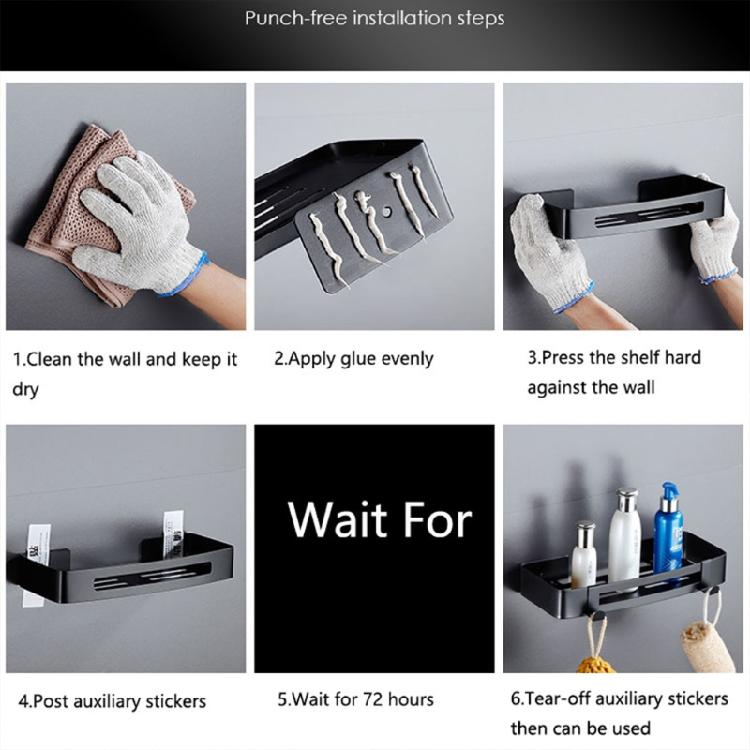 Punch-free installation steps

1.Clean the wall and keep it dry

2.Apply glue evenly

3.Press the shelf hard against the wall

Wait For

4.Post auxiliary stickers

5.Wait for 72 hours

6.Tear-off auxiliary stickers then can be used