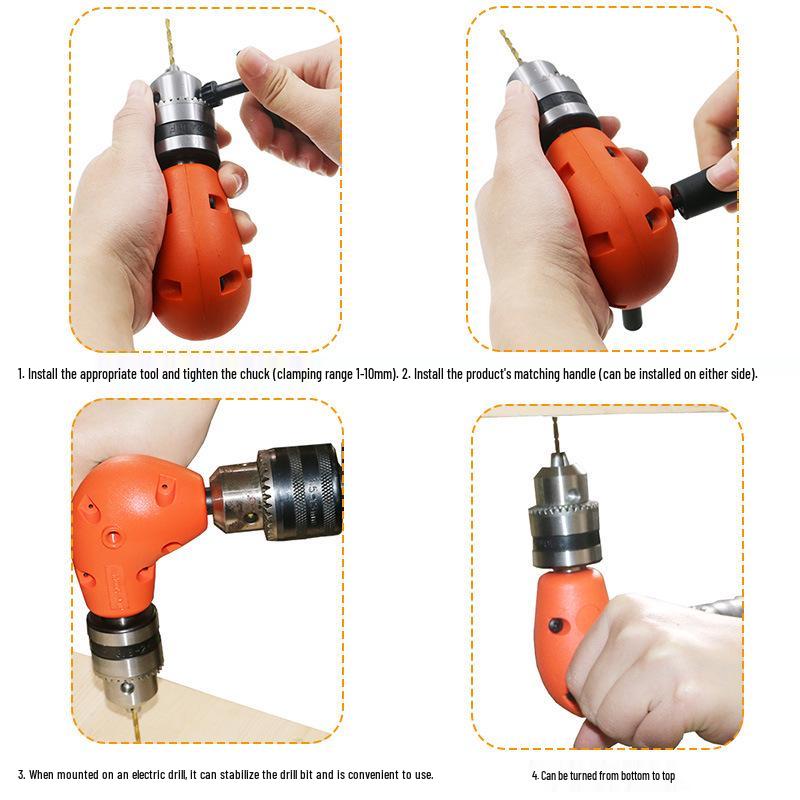 1. Install the appropriate tool and tighten the chuck (clamping range 1-10mm). 2. Install the product's matching handle (can be installed on either side).

3. When mounted on an electric drill, it can stabilize the drill bit and is convenient to use.

4. Can be turned from bottom to top