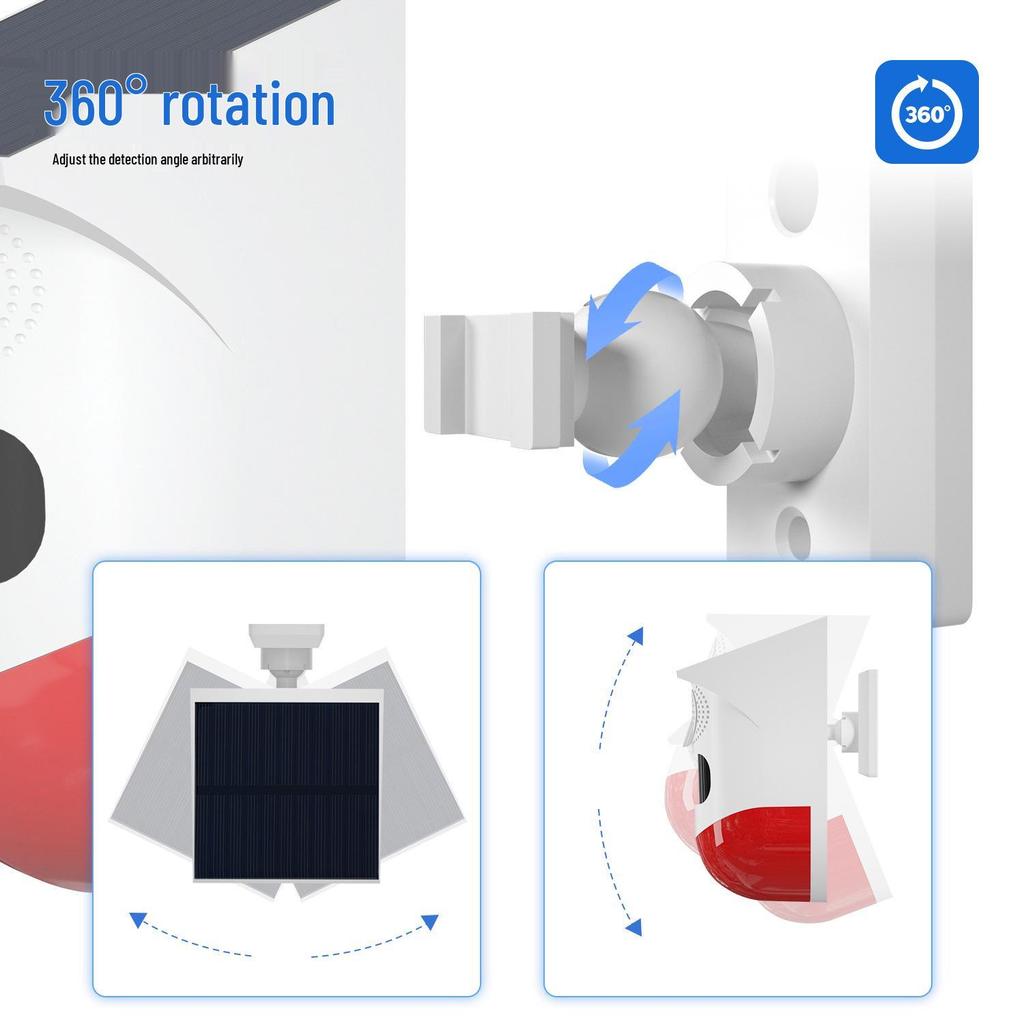 360° rotation

Adjust the detection angle arbitrarily

360°