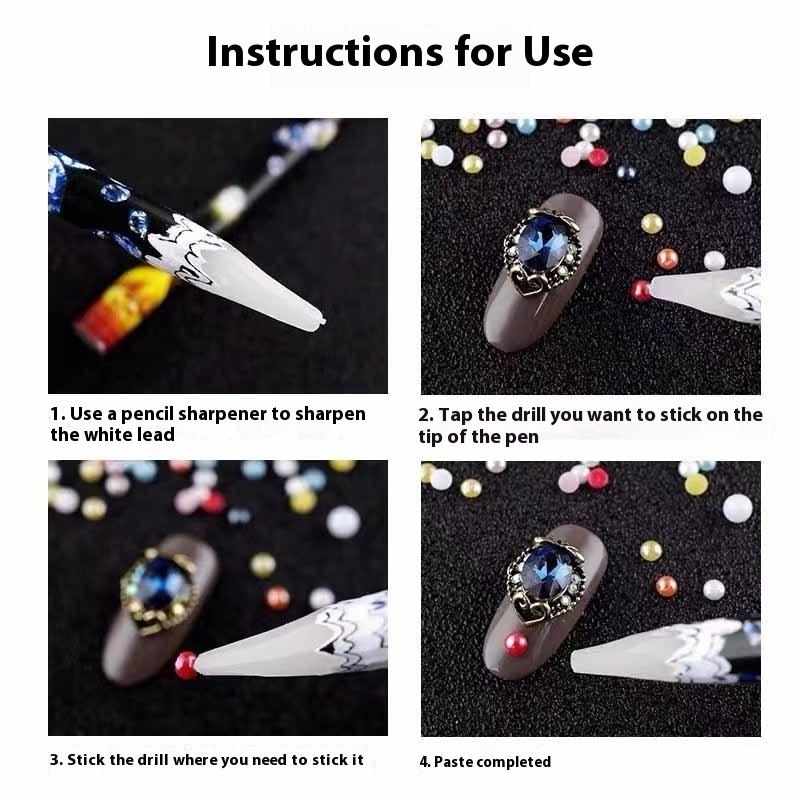 Instructions for Use

1. Use a pencil sharpener to sharpen the white lead

2. Tap the drill you want to stick on the tip of the pen

3. Stick the drill where you need to stick it

4. Paste completed