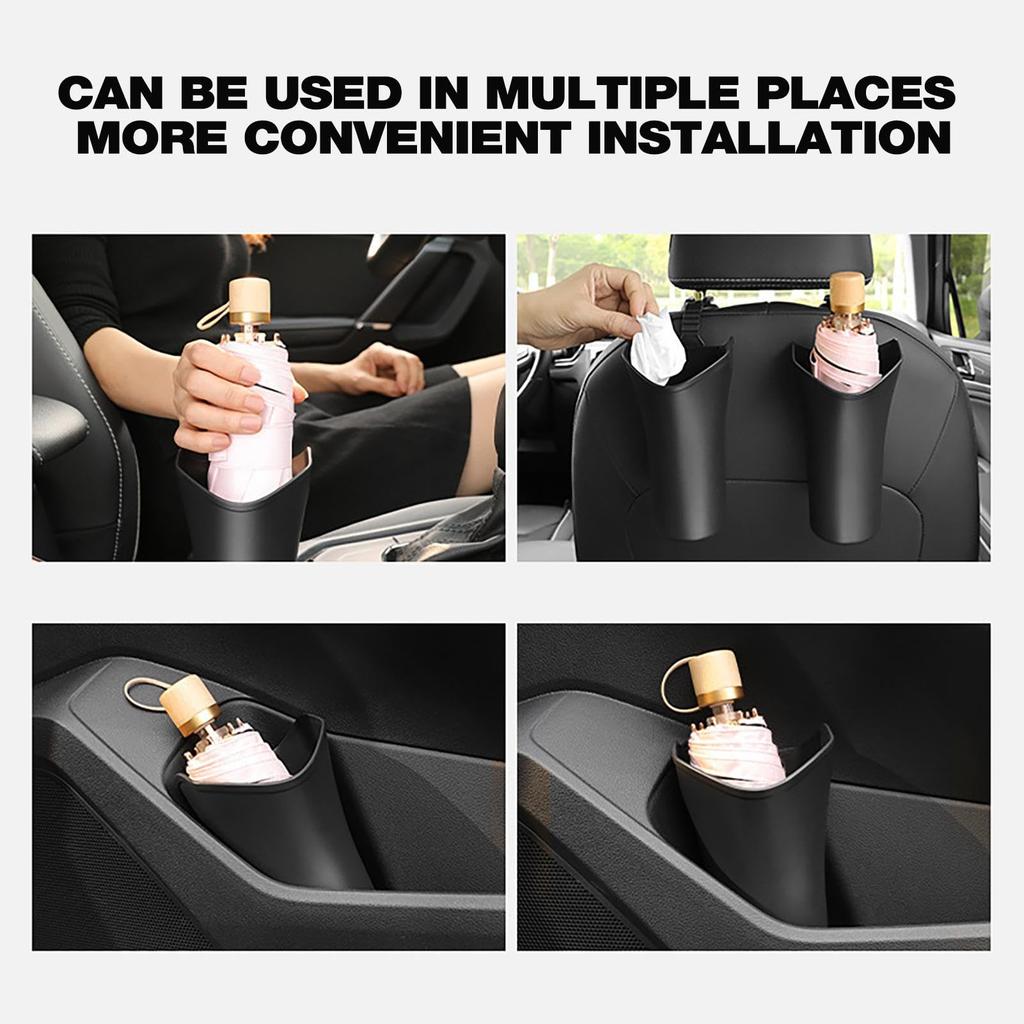 CAN BE USED IN MULTIPLE PLACES
MORE CONVENIENT INSTALLATION