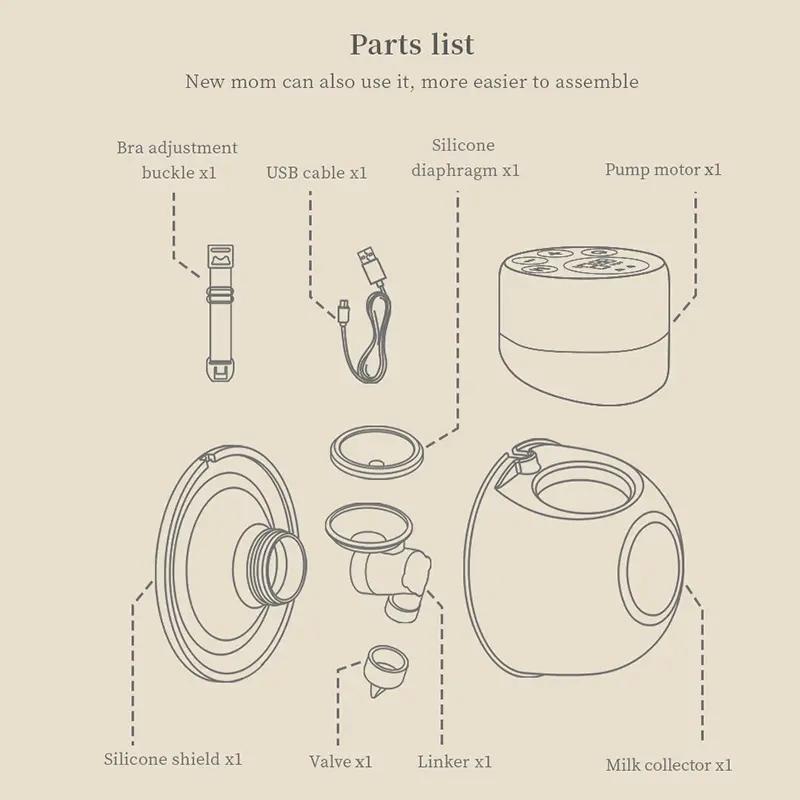 Parts list
New mom can also use it, more easier to assemble

Bra adjustment buckle x1

USB cable x1

Silicone diaphragm x1

Pump motor x1

Silicone shield x1

Valve x1

Linker x1

Milk collector x1