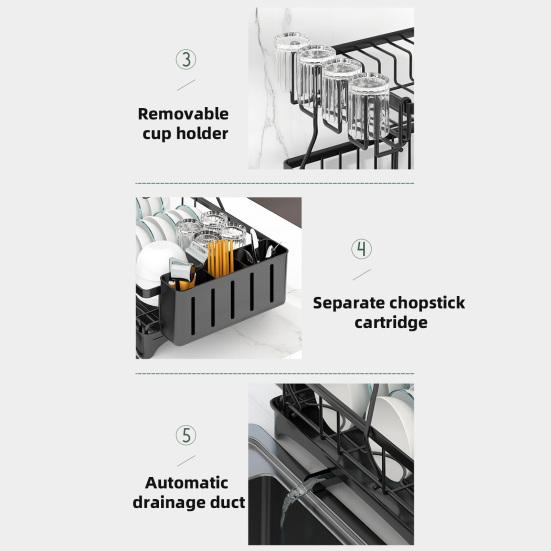 ③

Removable cup holder

④

Separate chopstick cartridge

⑤

Automatic drainage duct