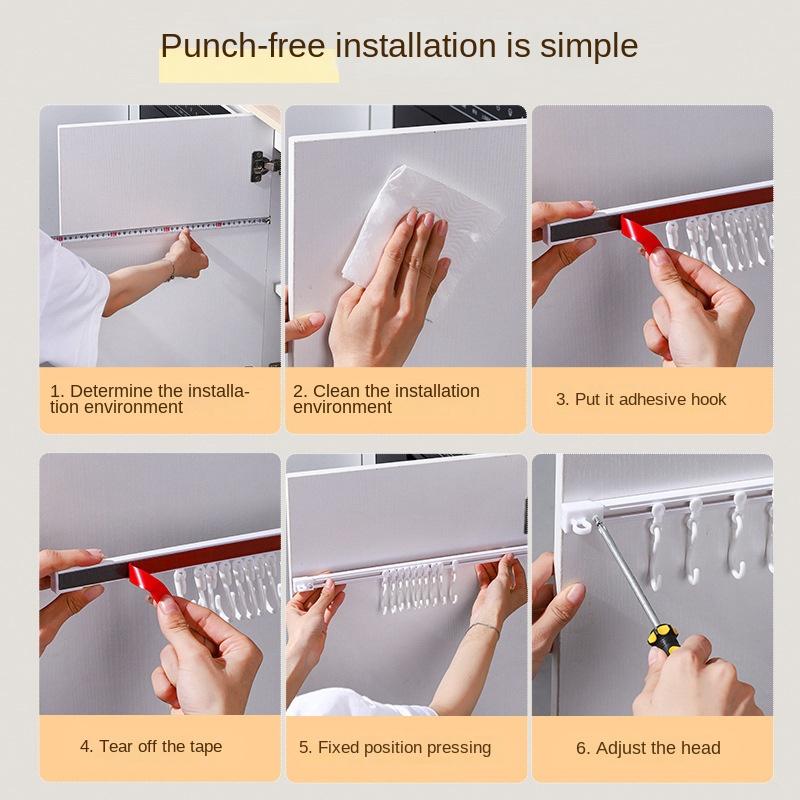 Punch-free installation is simple

1. Determine the installation environment

2. Clean the installation environment

3. Put it adhesive hook

4. Tear off the tape

5. Fixed position pressing

6. Adjust the head