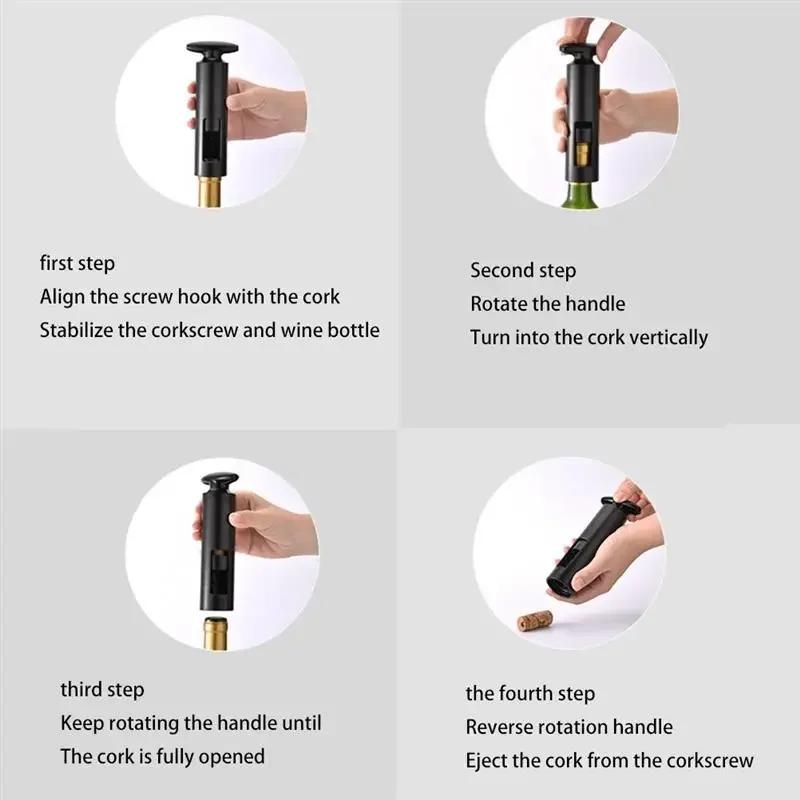 first step
Align the screw hook with the cork
Stabilize the corkscrew and wine bottle

Second step
Rotate the handle
Turn into the cork vertically

third step
Keep rotating the handle until
The cork is fully opened

the fourth step
Reverse rotation handle
Eject the cork from the corkscrew