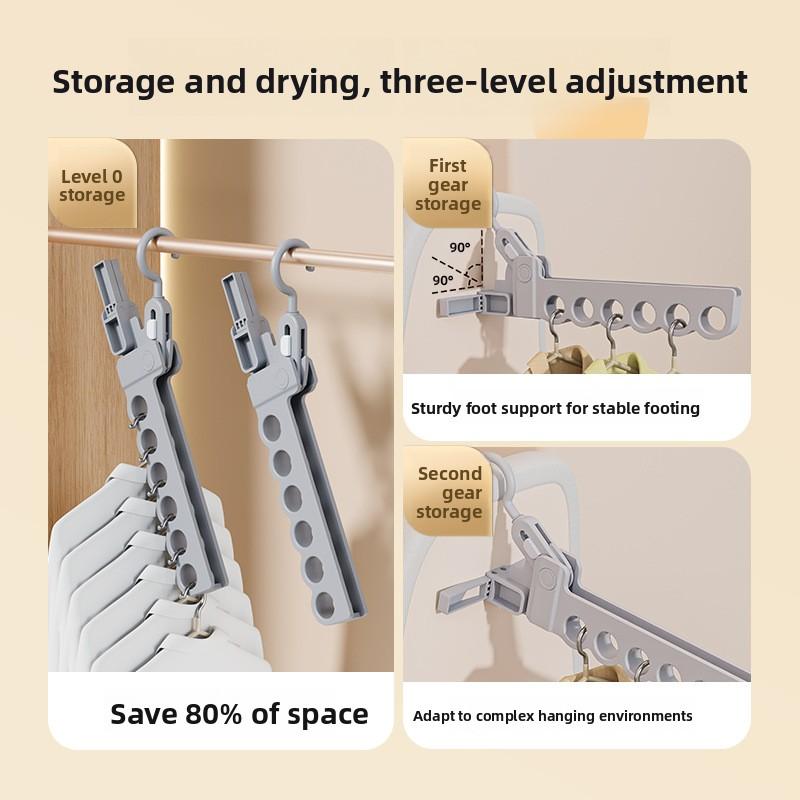 Storage and drying, three-level adjustment

Level 0 storage

Save 80% of space

First gear storage

90°

90°

Sturdy foot support for stable footing

Second gear storage

Adapt to complex hanging environments