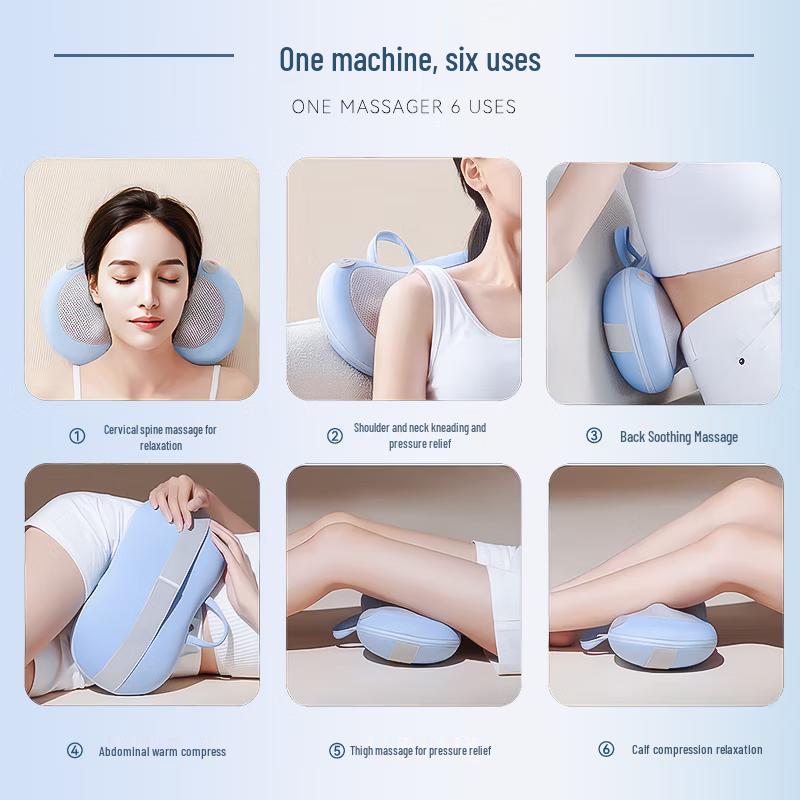 One machine, six uses

ONE MASSAGER 6 USES

① Cervical spine massage for relaxation

② Shoulder and neck kneading and pressure relief

③ Back Soothing Massage

④ Abdominal warm compress

⑤ Thigh massage for pressure relief

⑥ Calf compression relaxation