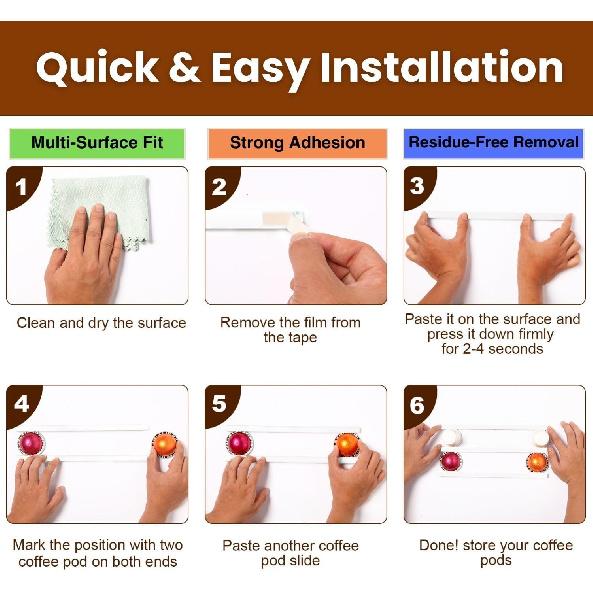 Quick & Easy Installation

Multi-Surface Fit

Strong Adhesion

Residue-Free Removal

1

Clean and dry the surface

2

Remove the film from the tape

3

Paste it on the surface and press it down firmly for 2-4 seconds

4

Mark the position with two coffee pod on both ends

5

Paste another coffee pod slide

6

Done! store your coffee pods