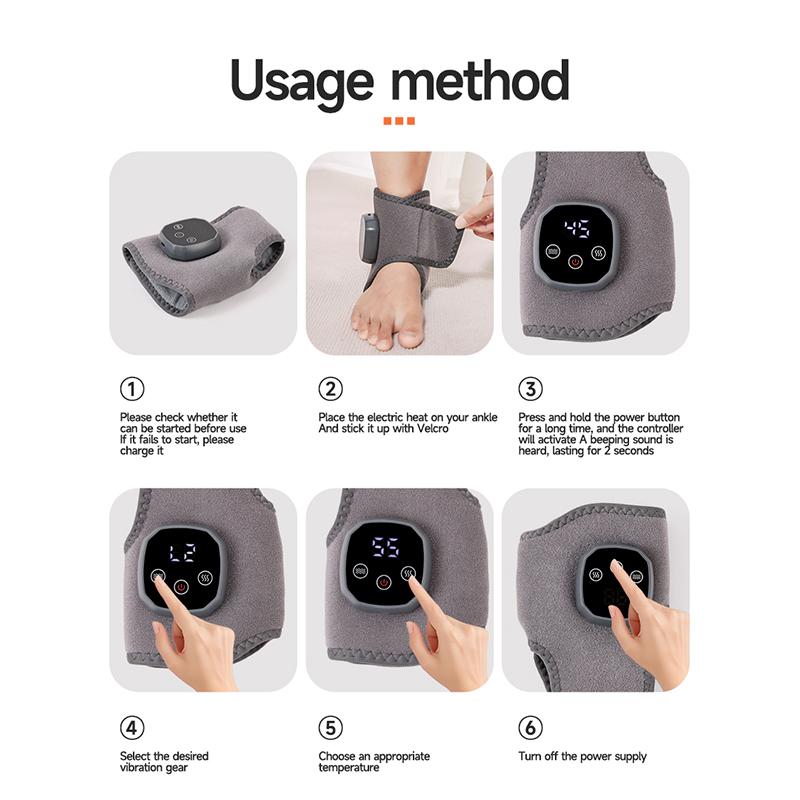 Usage method

45

①
Please check whether it can be started before use If it fails to start, please charge it

②
Place the electric heat on your ankle And stick it up with Velcro

③
Press and hold the power button for a long time, and the controller will activate A beeping sound is heard, lasting for 2 seconds

L2

55

④
Select the desired vibration gear

⑤
Choose an appropriate temperature

⑥
Turn off the power supply