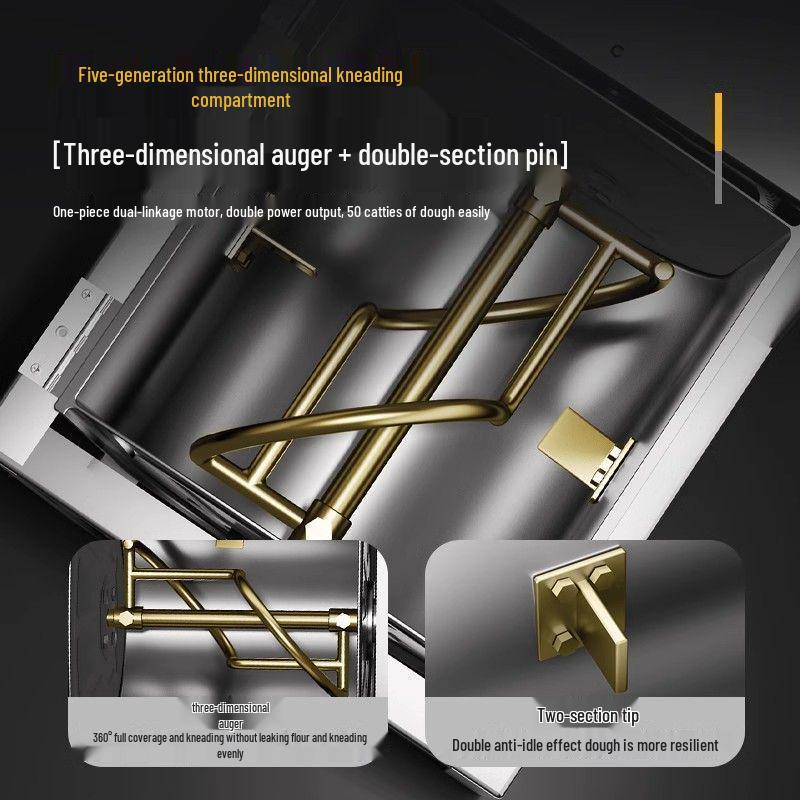 Five-generation three-dimensional kneading compartment

[Three-dimensional auger + double-section pin]

One-piece dual-linkage motor, double power output, 50 catties of dough easily

three-dimensional auger
360° full coverage and kneading without leaking flour and kneading evenly

Two-section tip
Double anti-idle effect dough is more resilient