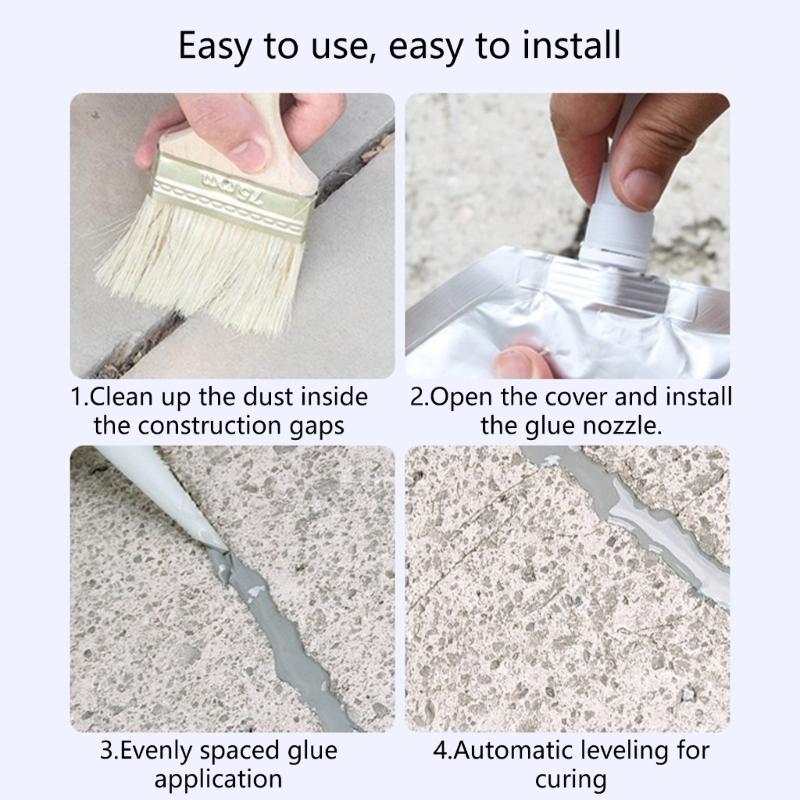 Easy to use, easy to install

75mm

1.Clean up the dust inside the construction gaps

2.Open the cover and install the glue nozzle.

3.Evenly spaced glue application

4.Automatic leveling for curing