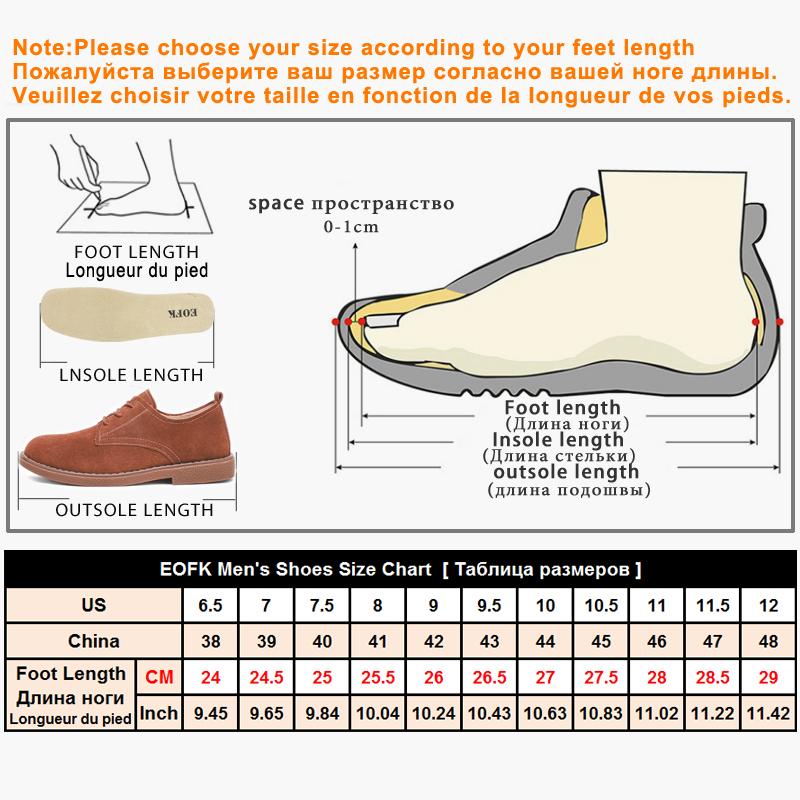 Note:Please choose your size according to your feet length
Пожалуйста выберите ваш размер согласно вашей ноге длины.
Veuillez choisir votre taille en fonction de la longueur de vos pieds.

FOOT LENGTH
Longueur du pied

EOFK

LNSOLE LENGTH

OUTSOLE LENGTH

space пространство
0-1cm

Foot length
(Длина ноги)
Insole length
(Длина стельки)
outsole length
(длина подошвы)

EOFK Men's Shoes Size Chart [ Таблица размеров ]

| US | | 6.5 | 7 | 7.5 | 8 | 9 | 9.5 | 10 | 10.5 | 11 | 11.5 | 12 |
|---|---|---|---|---|---|---|---|---|---|---|---|---|
| China | | 38 | 39 | 40 | 41 | 42 | 43 | 44 | 45 | 46 | 47 | 48 |
| Foot Length Длина ноги Longueur du pied | CM | 24 | 24.5 | 25 | 25.5 | 26 | 26.5 | 27 | 27.5 | 28 | 28.5 | 29 |
| | Inch | 9.45 | 9.65 | 9.84 | 10.04 | 10.24 | 10.43 | 10.63 | 10.83 | 11.02 | 11.22 | 11.42 |