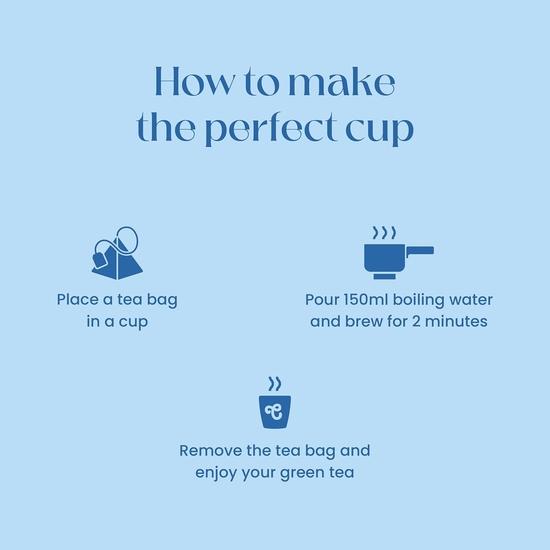 How to make the perfect cup

Place a tea bag in a cup

Pour 150ml boiling water and brew for 2 minutes

Remove the tea bag and enjoy your green tea