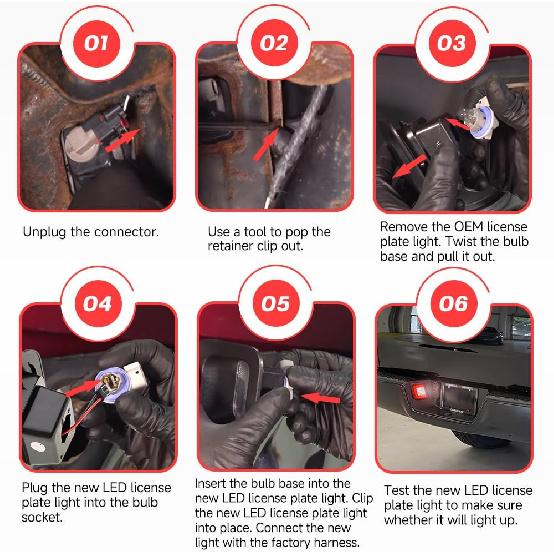 01

Unplug the connector.

02

Use a tool to pop the retainer clip out.

03

Remove the OEM license plate light. Twist the bulb base and pull it out.

04

Plug the new LED license plate light into the bulb socket.

05

Insert the bulb base into the new LED license plate light. Clip the new LED license plate light into place. Connect the new light with the factory harness.

06

Test the new LED license plate light to make sure whether it will light up.