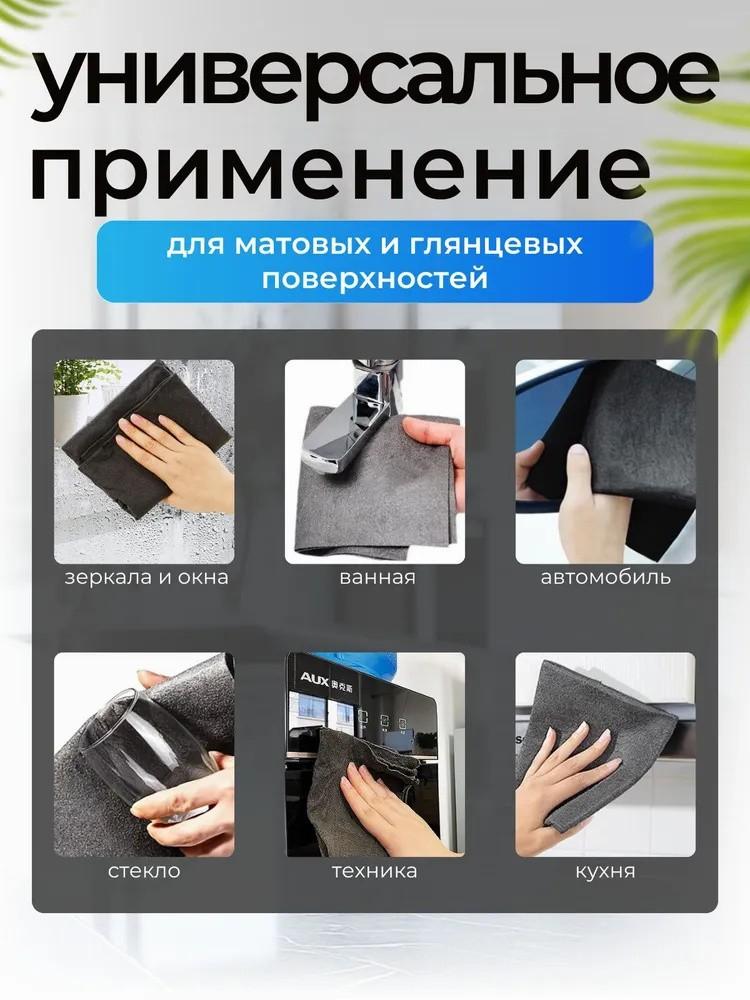 универсальное применение

для матовых и глянцевых поверхностей

зеркала и окна

ванная

автомобиль

AUX 奥克斯

стекло

техника

кухня