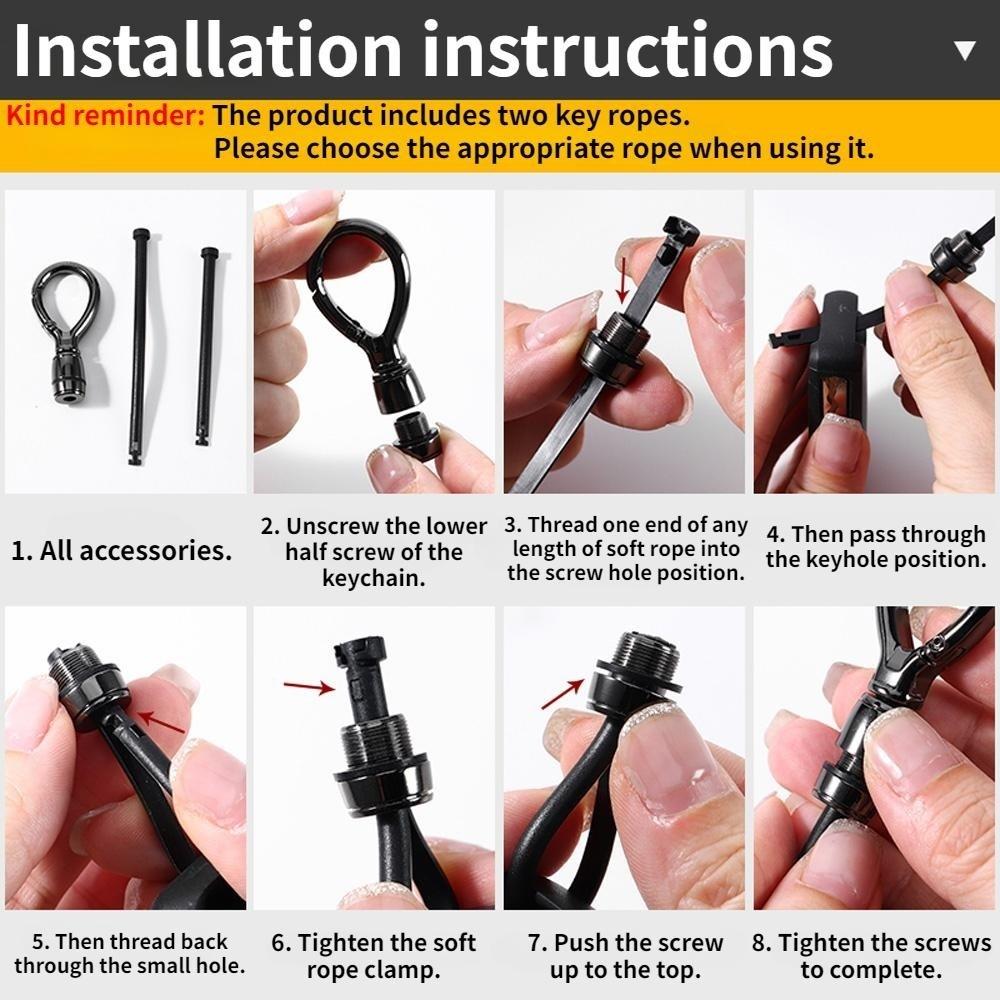 Installation instructions

Kind reminder: The product includes two key ropes.
Please choose the appropriate rope when using it.

1. All accessories.

2. Unscrew the lower half screw of the keychain.

3. Thread one end of any length of soft rope into the screw hole position.

4. Then pass through the keyhole position.

5. Then thread back through the small hole.

6. Tighten the soft rope clamp.

7. Push the screw up to the top.

8. Tighten the screws to complete.