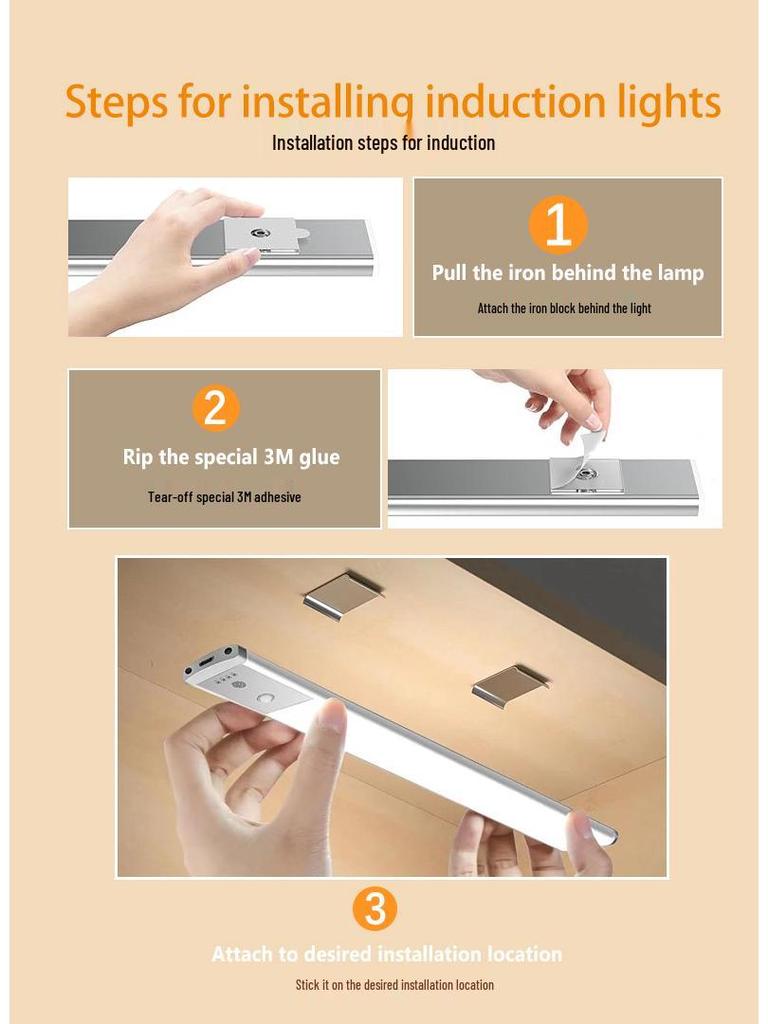 Steps for installing induction lights
Installation steps for induction

1
Pull the iron behind the lamp
Attach the iron block behind the light

2
Rip the special 3M glue
Tear-off special 3M adhesive

3
Attach to desired installation location
Stick it on the desired installation location