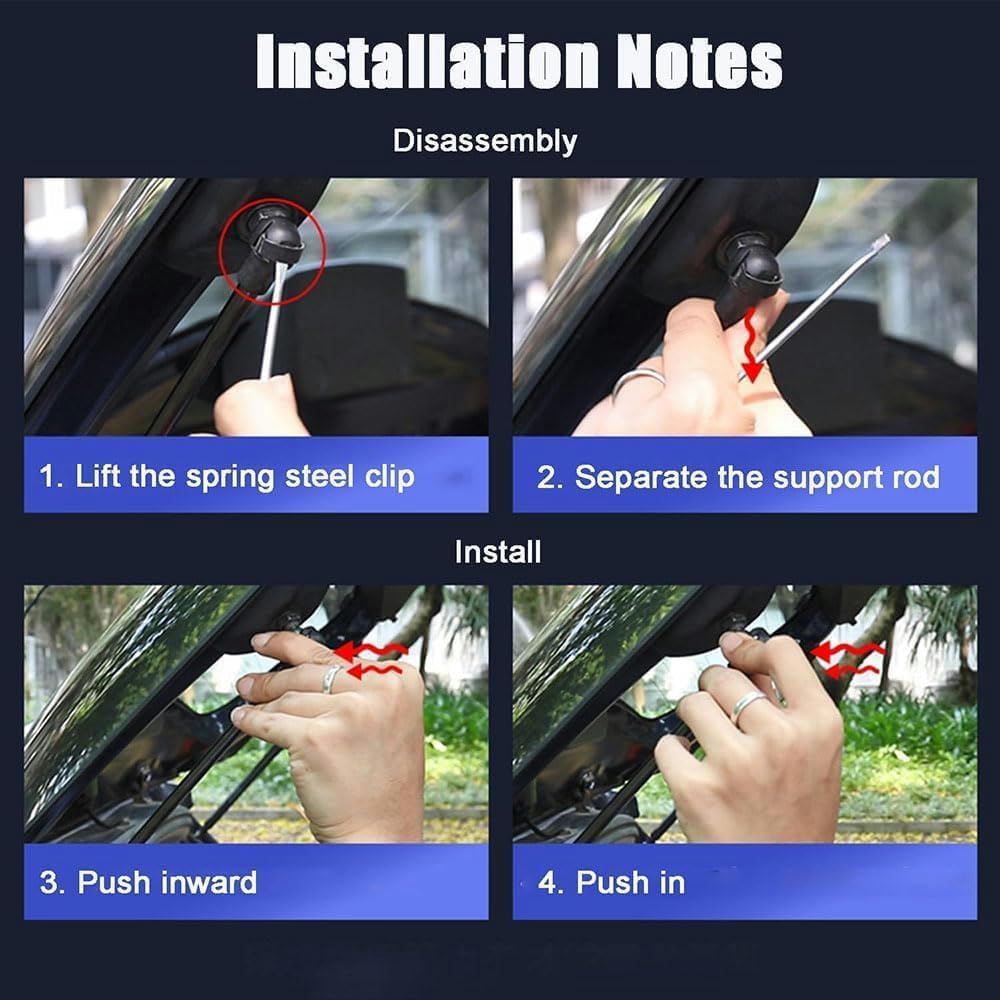 Installation Notes

Disassembly

1. Lift the spring steel clip

2. Separate the support rod

Install

3. Push inward

4. Push in