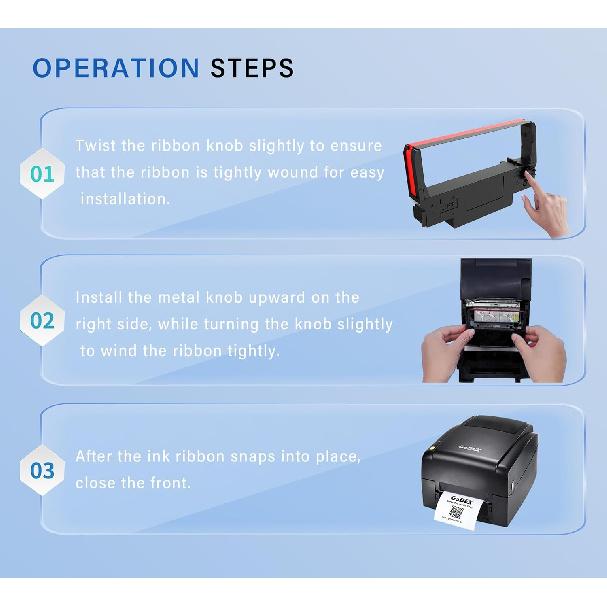 OPERATION STEPS

01

Twist the ribbon knob slightly to ensure that the ribbon is tightly wound for easy installation.

02

Install the metal knob upward on the right side, while turning the knob slightly to wind the ribbon tightly.

03

After the ink ribbon snaps into place, close the front.

GoDEX

GoDEX