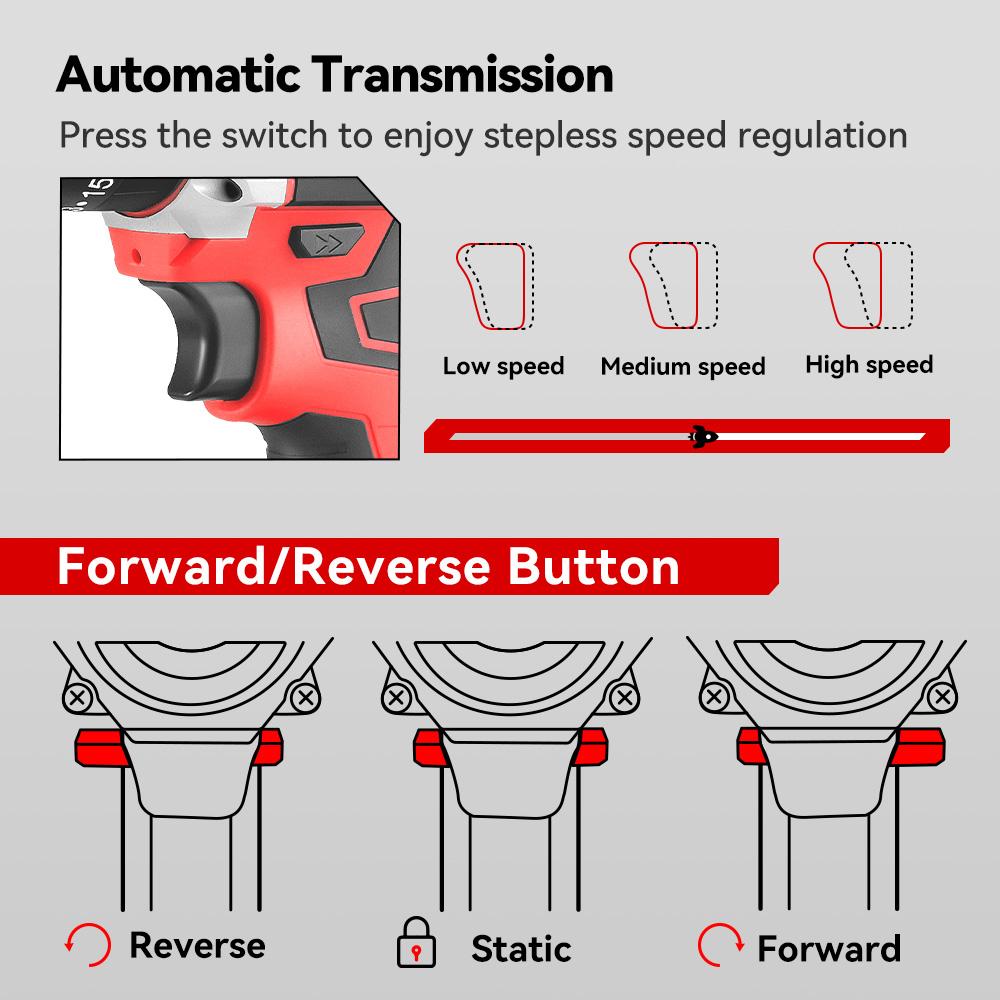 Automatic Transmission
Press the switch to enjoy stepless speed regulation

15

Low speed
Medium speed
High speed

Forward/Reverse Button

Reverse
Static
Forward