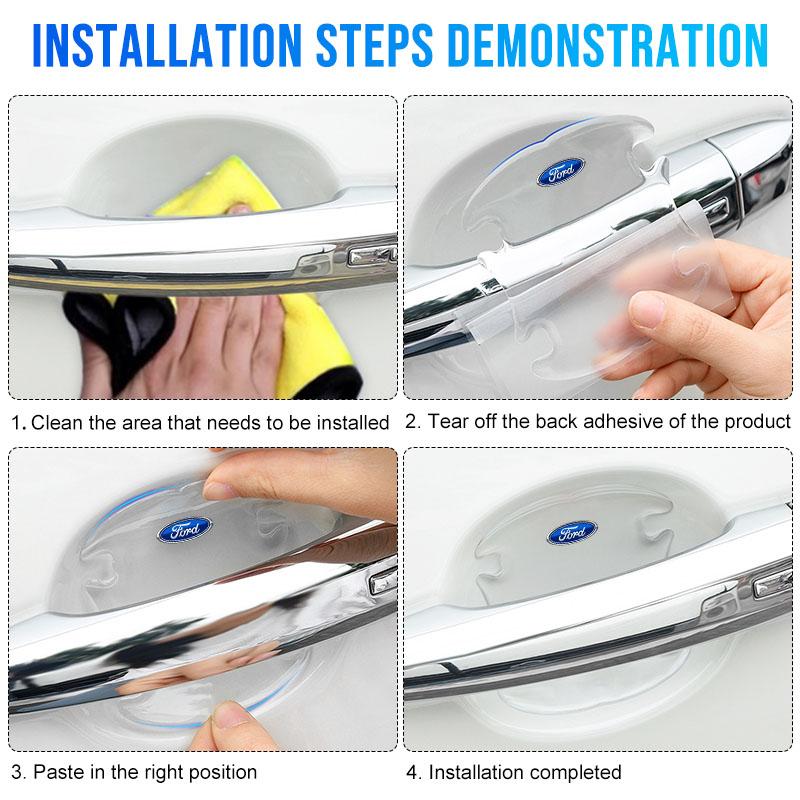 INSTALLATION STEPS DEMONSTRATION

Ford

1. Clean the area that needs to be installed

2. Tear off the back adhesive of the product

Ford

Ford

3. Paste in the right position

4. Installation completed