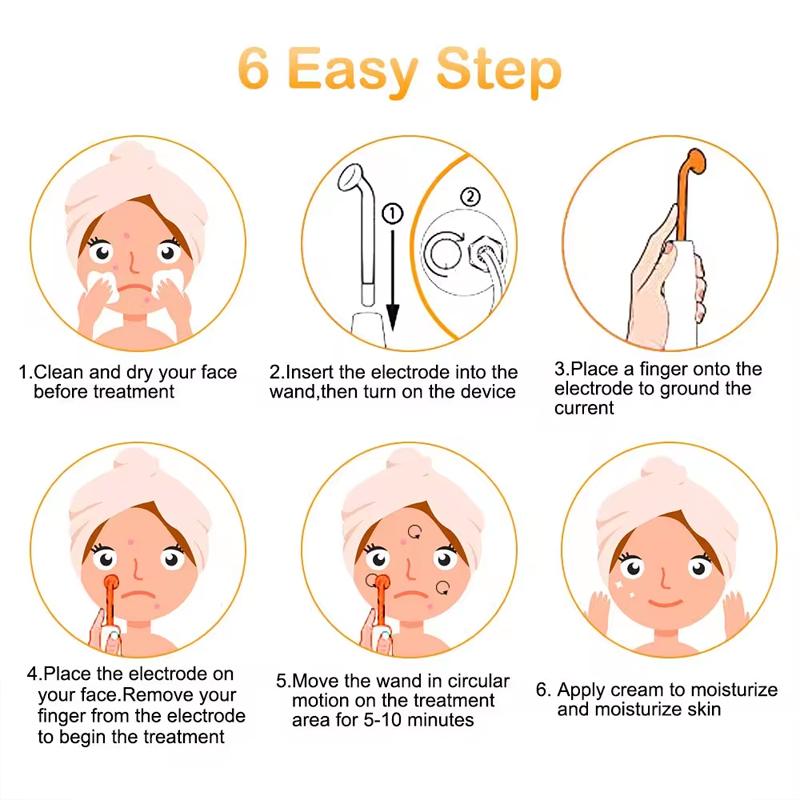 6 Easy Step

①

②

1.Clean and dry your face before treatment

2.Insert the electrode into the wand,then turn on the device

3.Place a finger onto the electrode to ground the current

4.Place the electrode on your face.Remove your finger from the electrode to begin the treatment

5.Move the wand in circular motion on the treatment area for 5-10 minutes

6. Apply cream to moisturize and moisturize skin