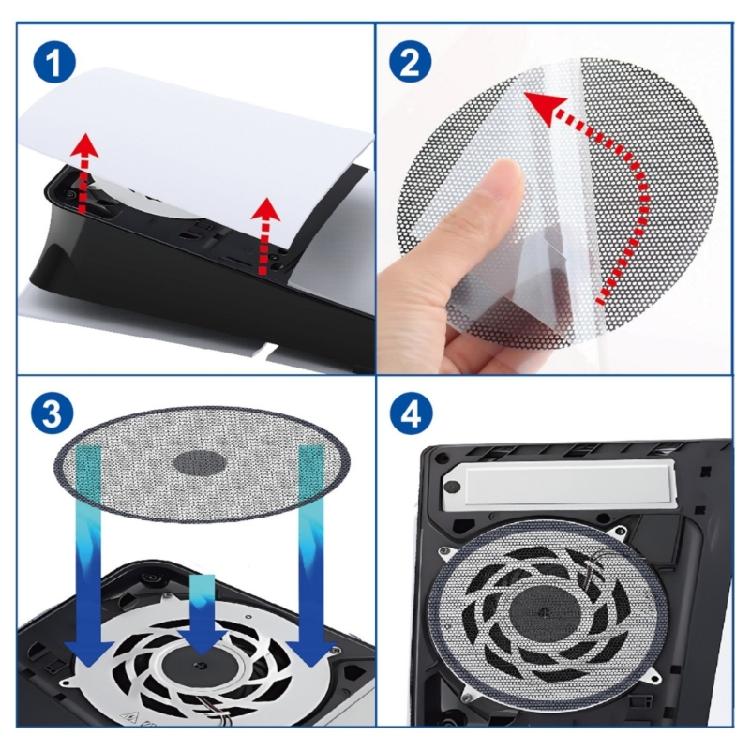 1

2

3

4