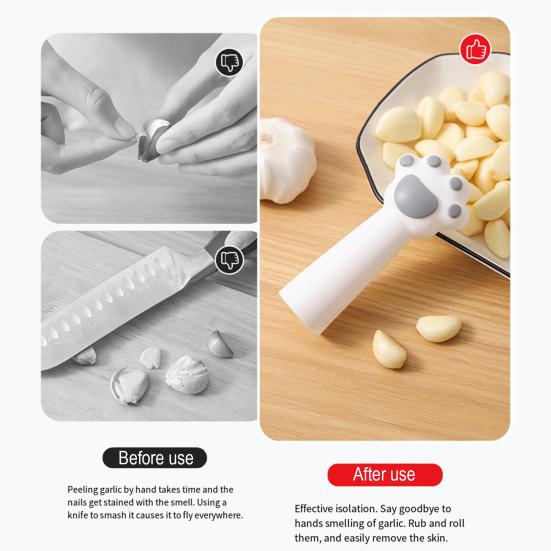 Before use

Peeling garlic by hand takes time and the nails get stained with the smell. Using a knife to smash it causes it to fly everywhere.

After use

Effective isolation. Say goodbye to hands smelling of garlic. Rub and roll them, and easily remove the skin.