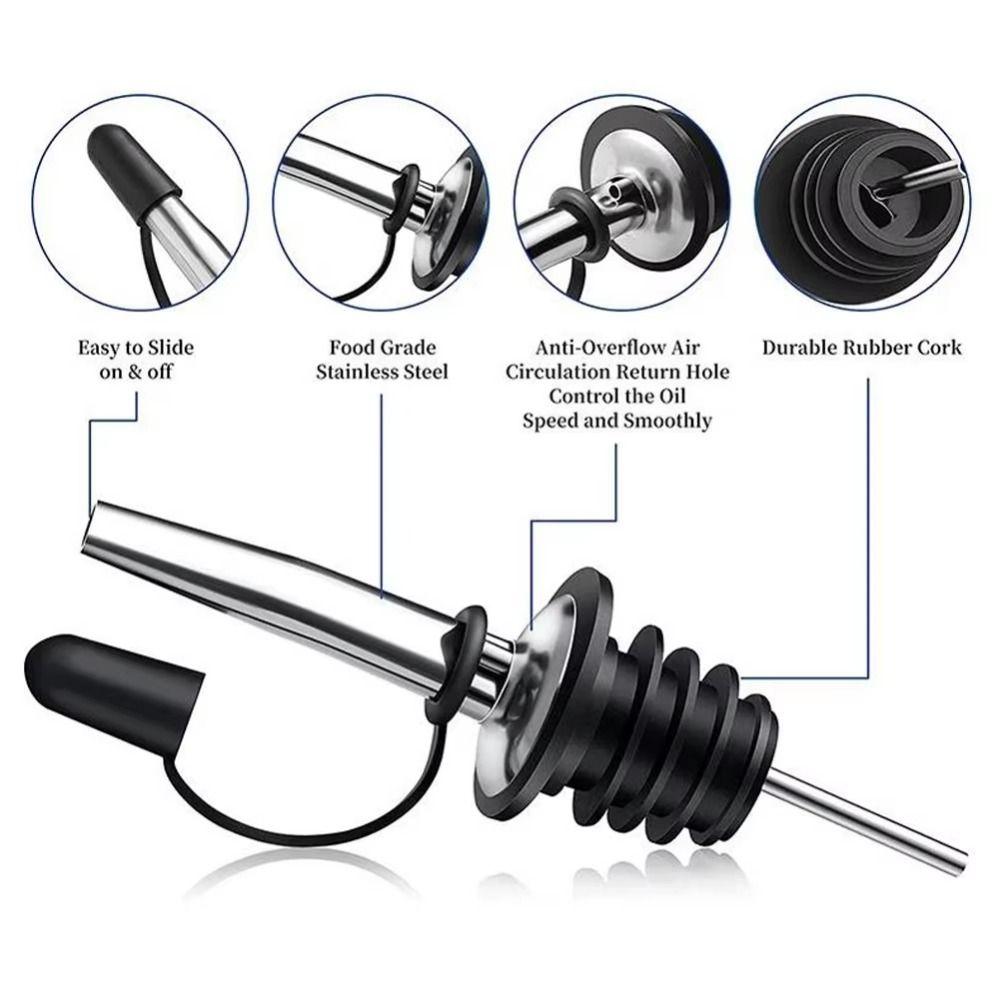 Easy to Slide on & off

Food Grade Stainless Steel

Anti-Overflow Air Circulation Return Hole Control the Oil Speed and Smoothly

Durable Rubber Cork