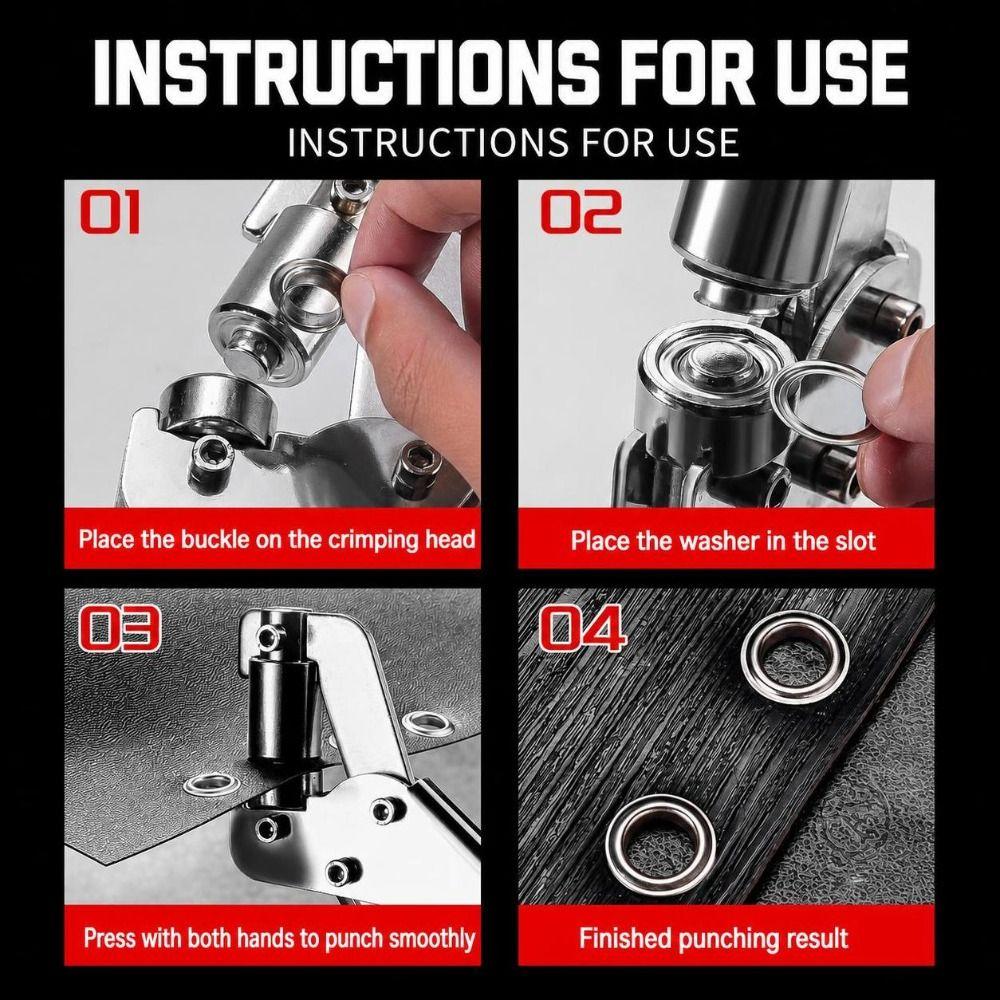 INSTRUCTIONS FOR USE
INSTRUCTIONS FOR USE

01
Place the buckle on the crimping head

02
Place the washer in the slot

03
Press with both hands to punch smoothly

04
Finished punching result