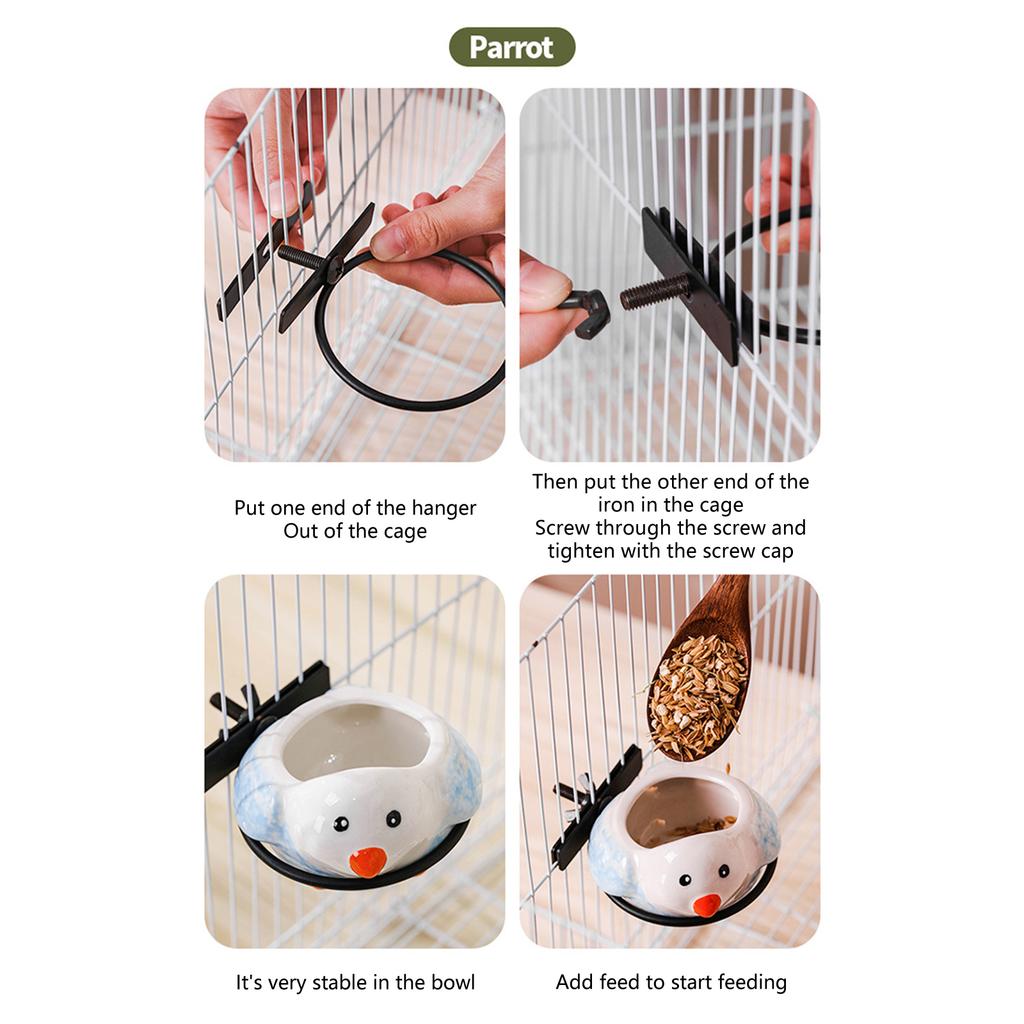 Parrot

Put one end of the hanger
Out of the cage

Then put the other end of the iron in the cage
Screw through the screw and tighten with the screw cap

It's very stable in the bowl

Add feed to start feeding