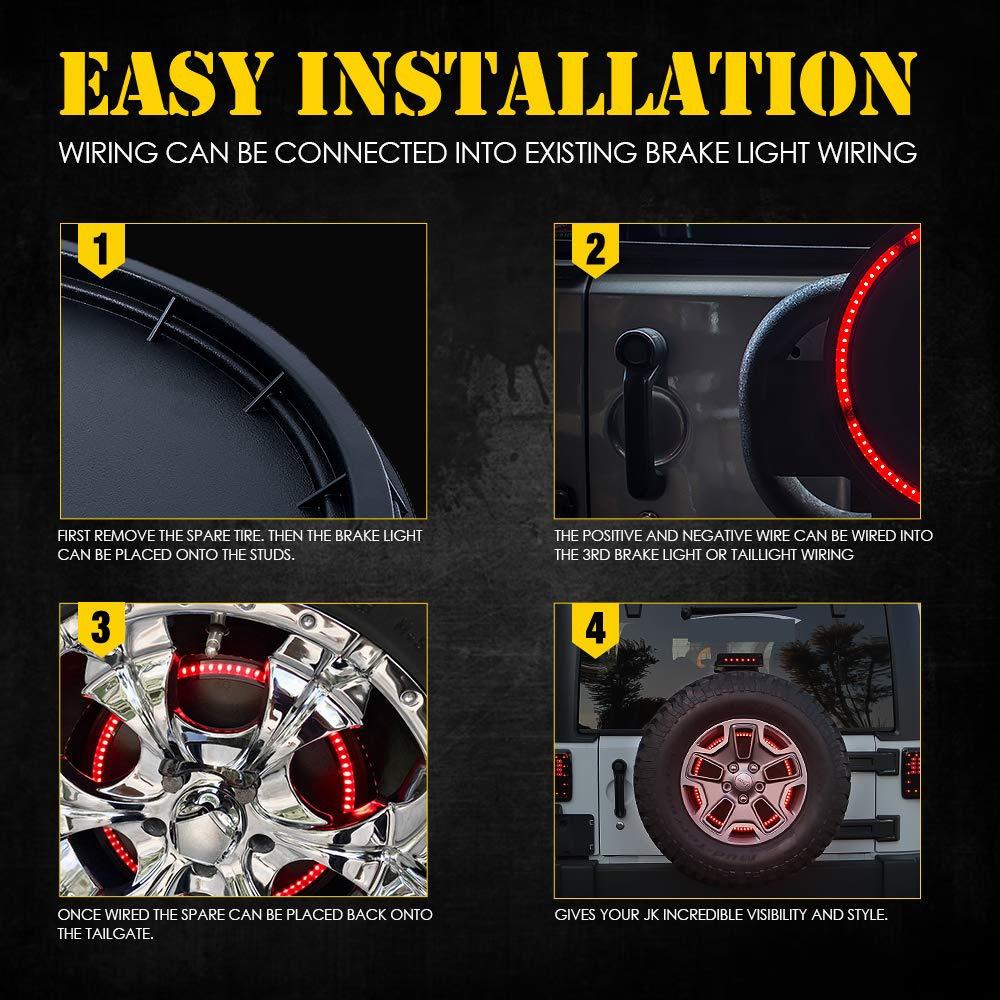 EASY INSTALLATION

WIRING CAN BE CONNECTED INTO EXISTING BRAKE LIGHT WIRING

1

FIRST REMOVE THE SPARE TIRE. THEN THE BRAKE LIGHT CAN BE PLACED ONTO THE STUDS.

2

THE POSITIVE AND NEGATIVE WIRE CAN BE WIRED INTO THE 3RD BRAKE LIGHT OR TAILLIGHT WIRING

3

ONCE WIRED THE SPARE CAN BE PLACED BACK ONTO THE TAILGATE.

4

GIVES YOUR JK INCREDIBLE VISIBILITY AND STYLE.