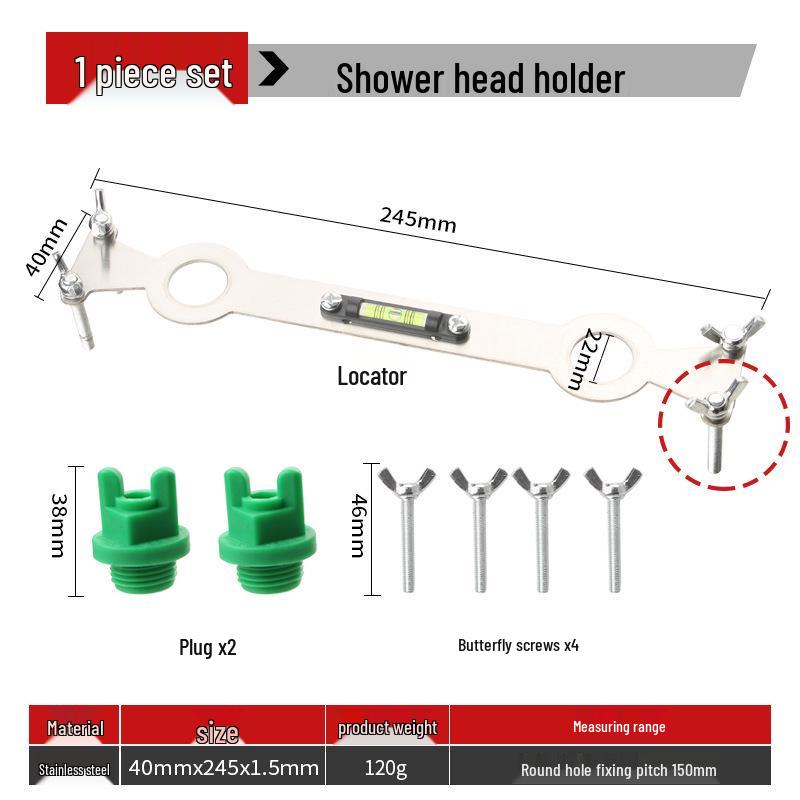 1 piece set

Shower head holder

245mm

40mm

22mm

Locator

38mm

46mm

Plug x2

Butterfly screws x4

| Material | size | product weight | Measuring range |
|---|---|---|---|
| Stainless steel | 40mmx245x1.5mm | 120g | Round hole fixing pitch 150mm |