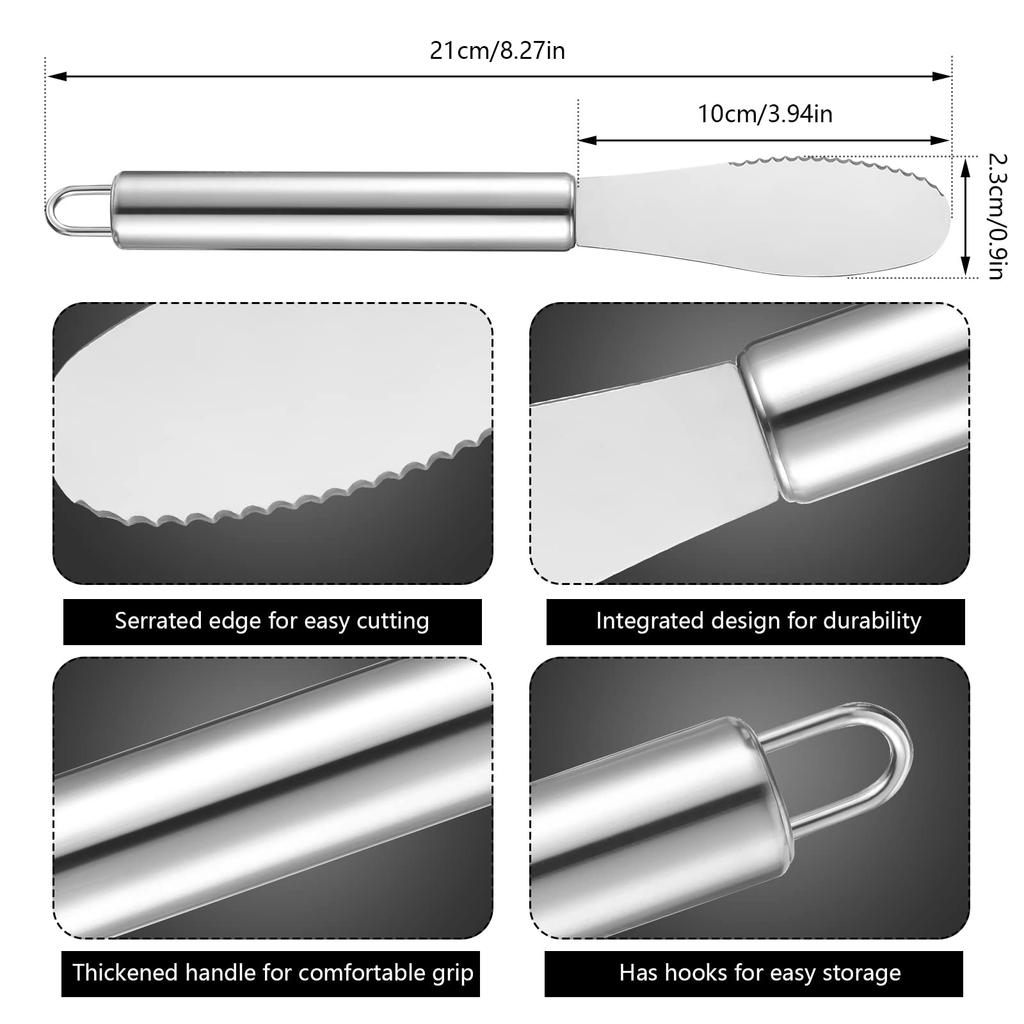 21cm/8.27in

10cm/3.94in

2.3cm/0.9in

Serrated edge for easy cutting

Integrated design for durability

Thickened handle for comfortable grip

Has hooks for easy storage