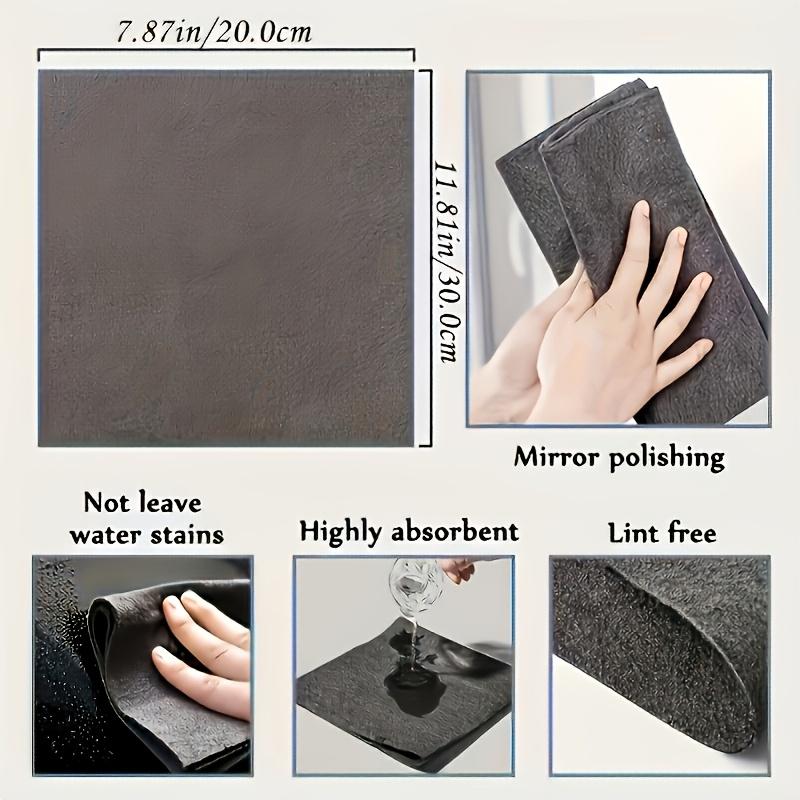 7.87in/20.0cm

11.81in/30.0cm

Mirror polishing

Not leave water stains

Highly absorbent

Lint free