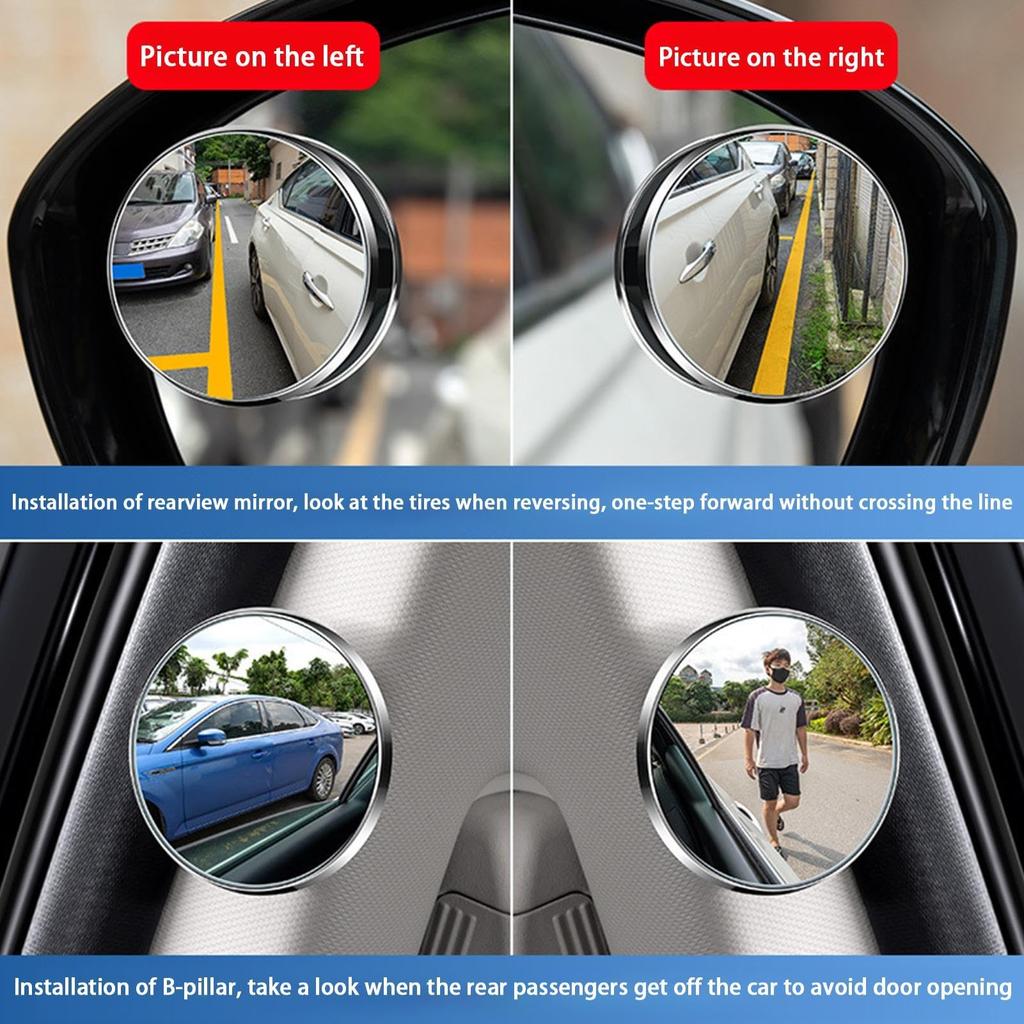 Picture on the left

Picture on the right

Installation of rearview mirror, look at the tires when reversing, one-step forward without crossing the line

Installation of B-pillar, take a look when the rear passengers get off the car to avoid door opening