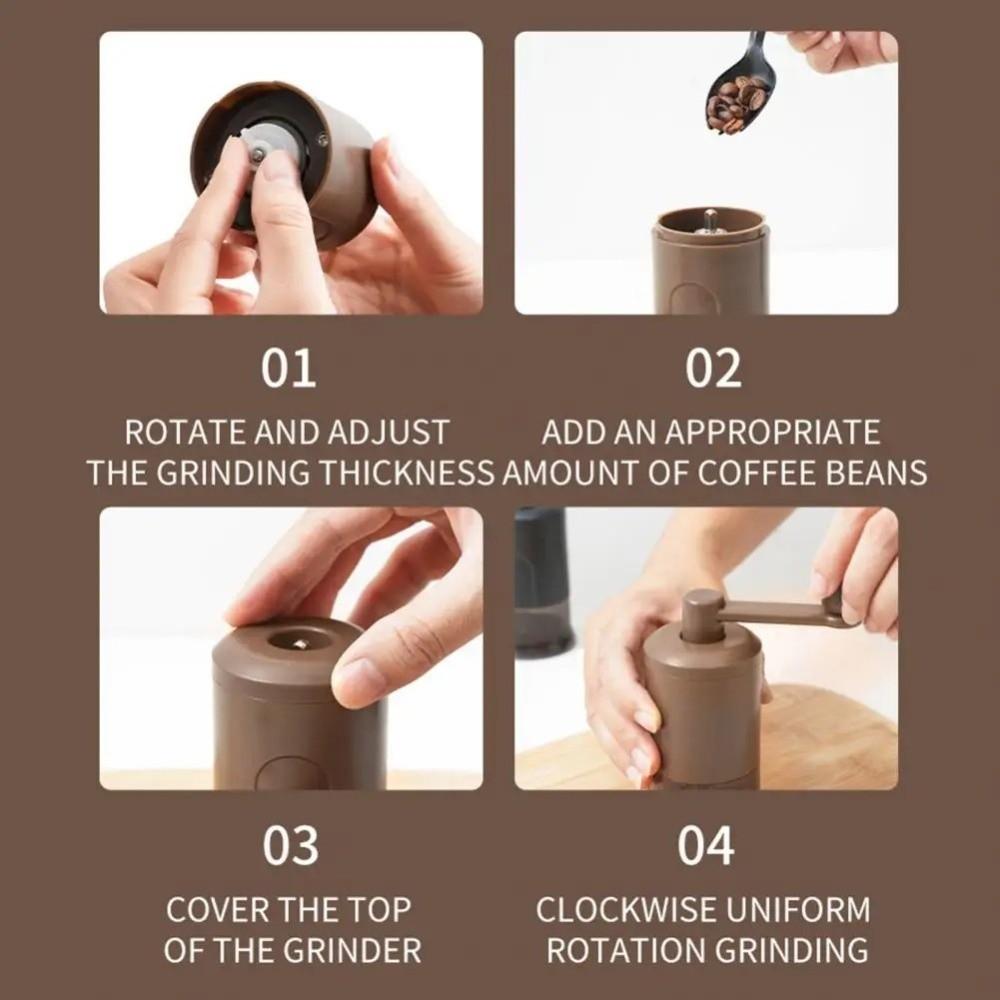 01

ROTATE AND ADJUST THE GRINDING THICKNESS

02

ADD AN APPROPRIATE AMOUNT OF COFFEE BEANS

03

COVER THE TOP OF THE GRINDER

04

CLOCKWISE UNIFORM ROTATION GRINDING