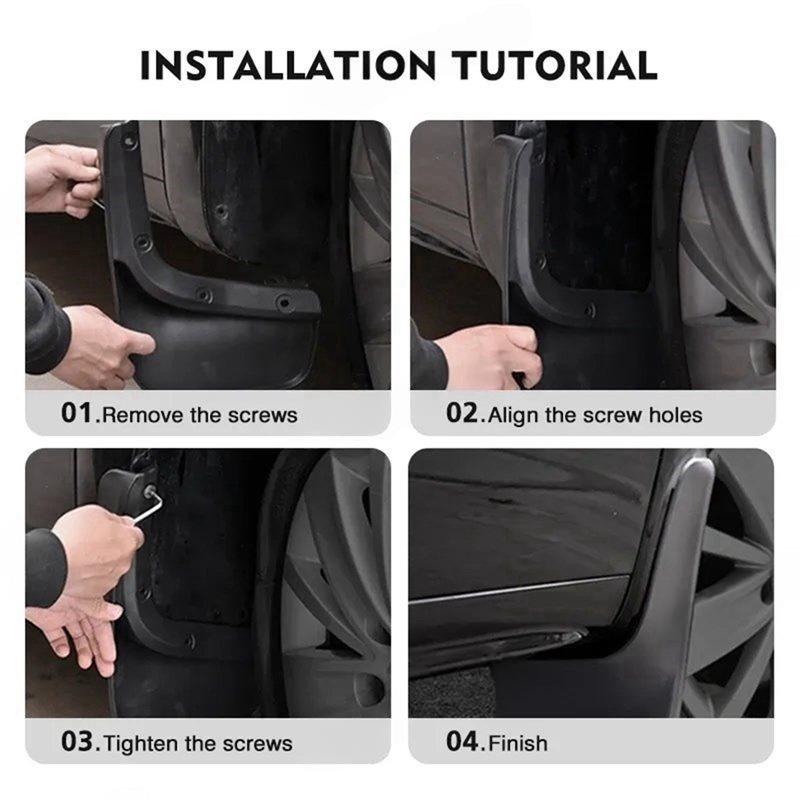 INSTALLATION TUTORIAL

01.Remove the screws

02.Align the screw holes

03.Tighten the screws

04.Finish