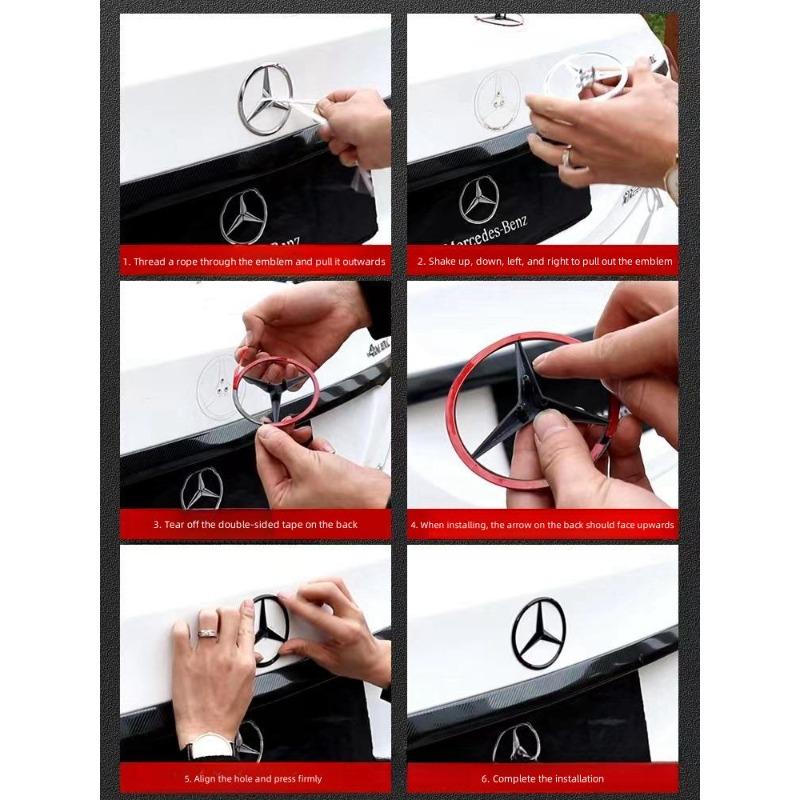 Mercedes-Benz

1. Thread a rope through the emblem and pull it outwards

2. Shake up, down, left, and right to pull out the emblem

3. Tear off the double-sided tape on the back

4. When installing, the arrow on the back should face upwards

5. Align the hole and press firmly

6. Complete the installation