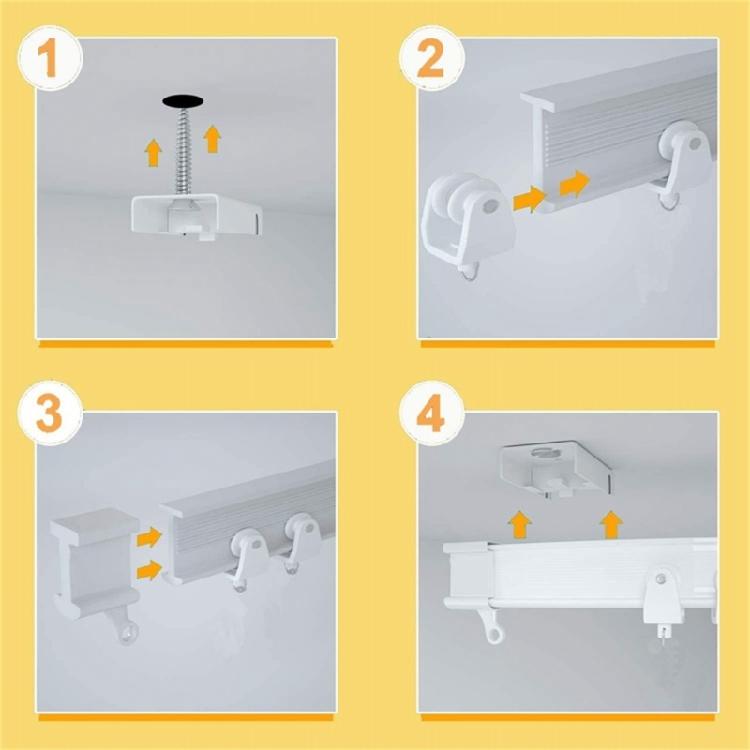 1

2

3

4