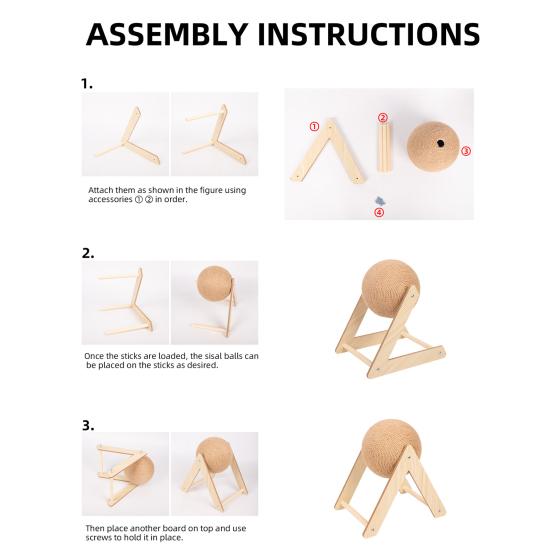 ASSEMBLY INSTRUCTIONS

1.

Attach them as shown in the figure using accessories ① ② in order.

①

②

③

④

2.

Once the sticks are loaded, the sisal balls can be placed on the sticks as desired.

3.

Then place another board on top and use screws to hold it in place.