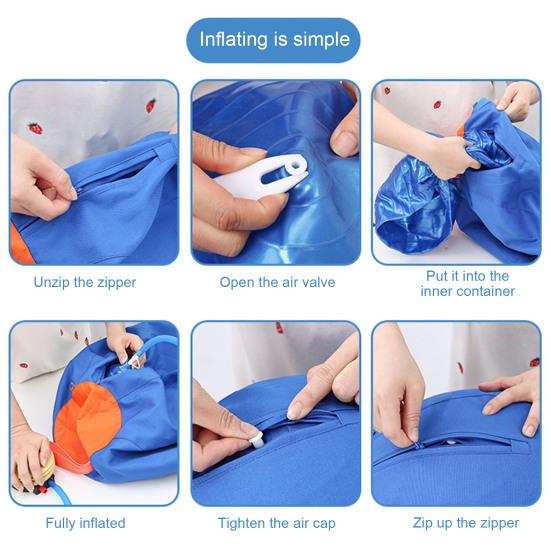 Inflating is simple

Unzip the zipper

Open the air valve

Put it into the inner container

Fully inflated

Tighten the air cap

Zip up the zipper