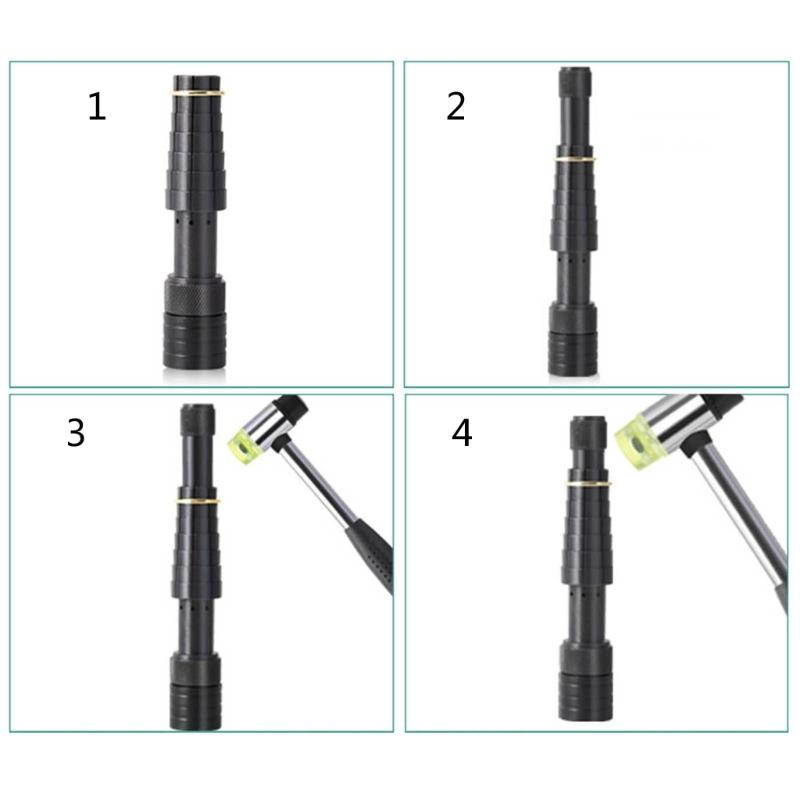 1

2

3

4